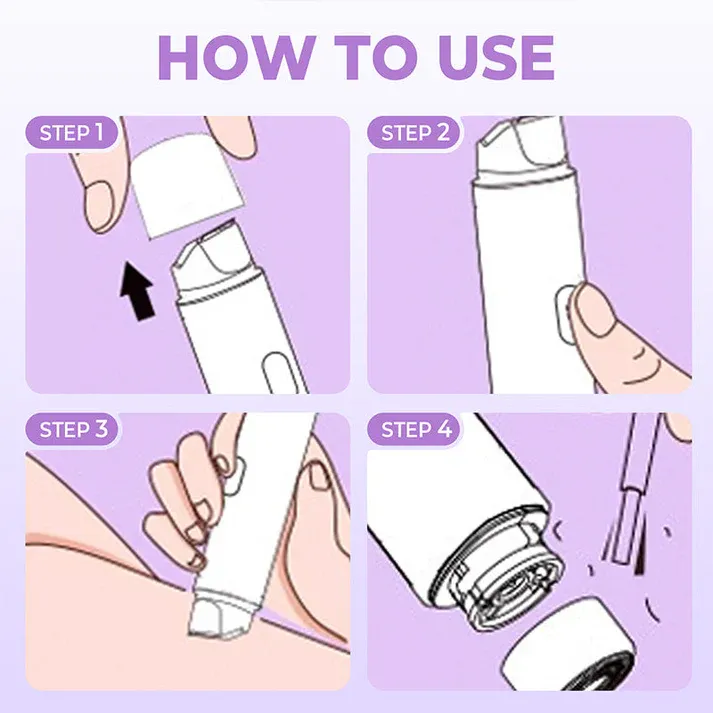 HOW TO USE

STEP 1

STEP 2

STEP 3

STEP 4