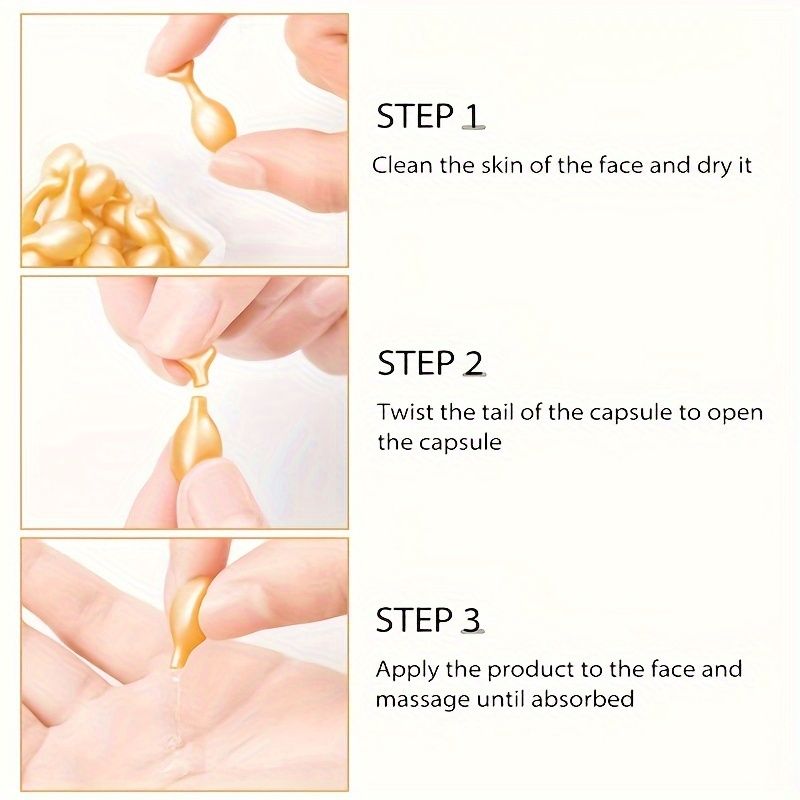 STEP 1

Clean the skin of the face and dry it

STEP 2

Twist the tail of the capsule to open the capsule

STEP 3

Apply the product to the face and massage until absorbed