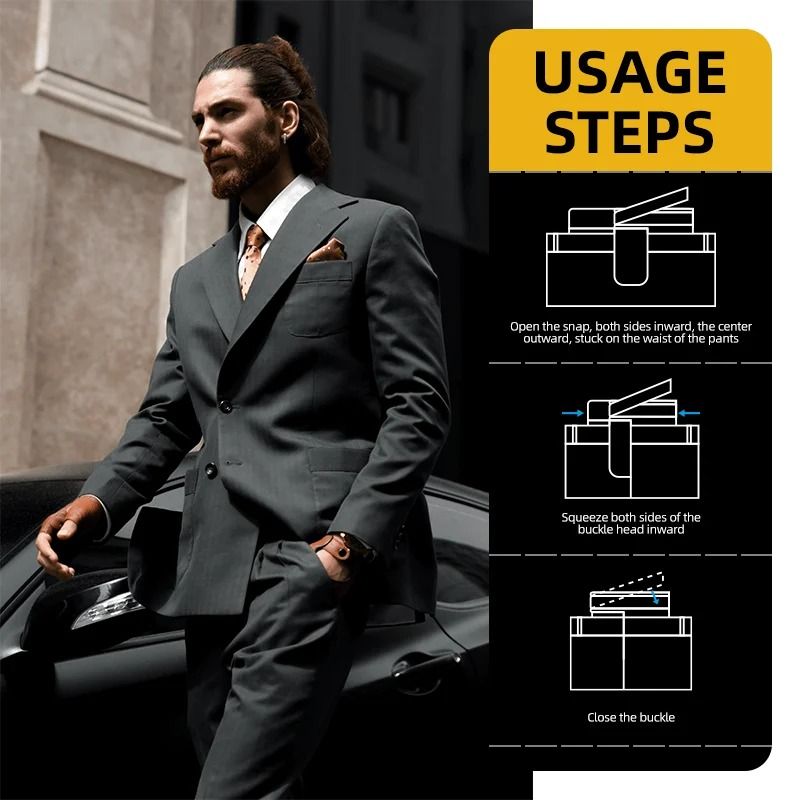 USAGE STEPS

Open the snap, both sides inward, the center outward, stuck on the waist of the pants

Squeeze both sides of the buckle head inward

Close the buckle