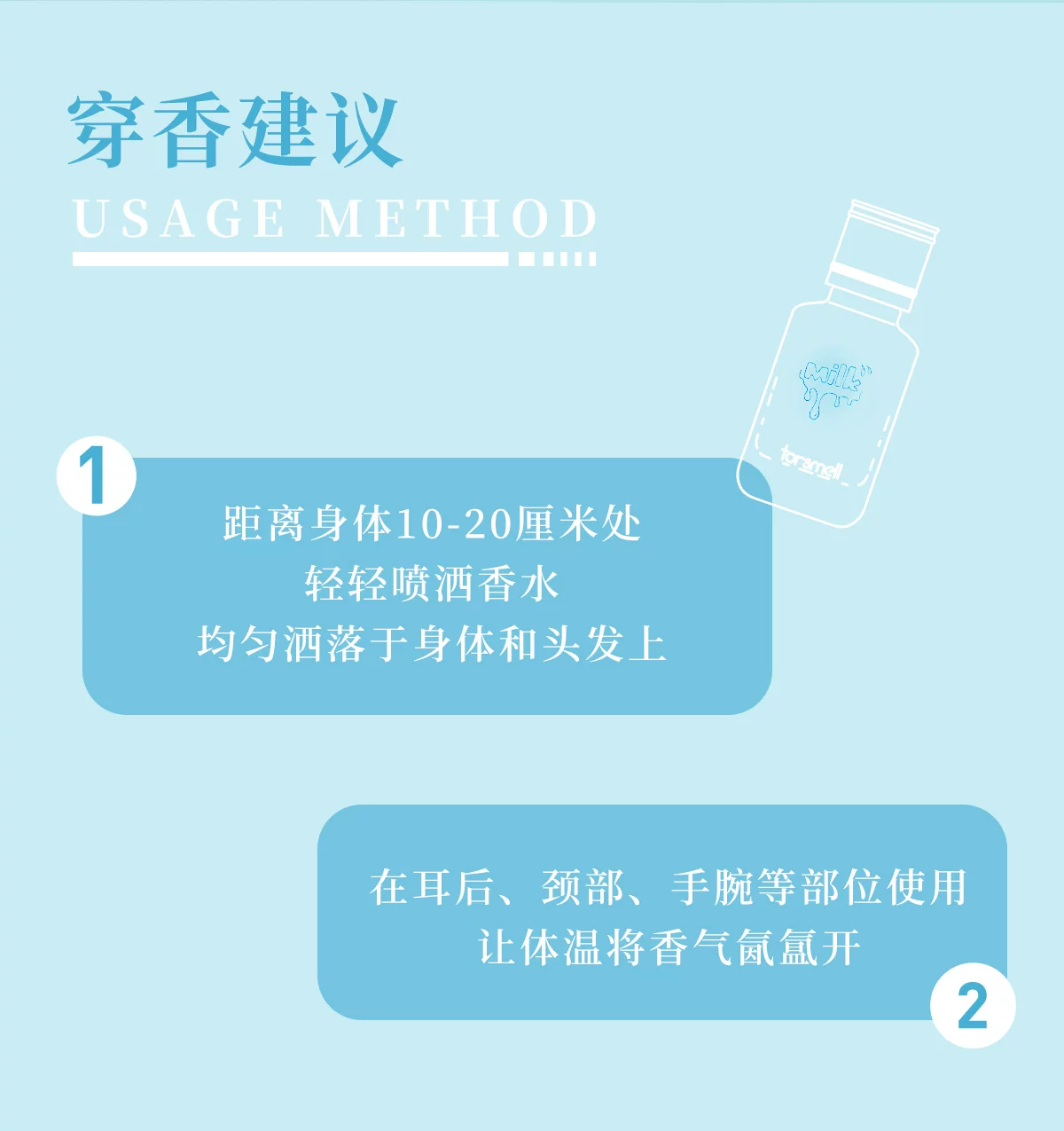 穿香建议
USAGE METHOD

Milk
forsmell

1
距离身体10-20厘米处
轻轻喷洒香水
均匀洒落于身体和头发上

在耳后、颈部、手腕等部位使用
让体温将香气氤氲开
2