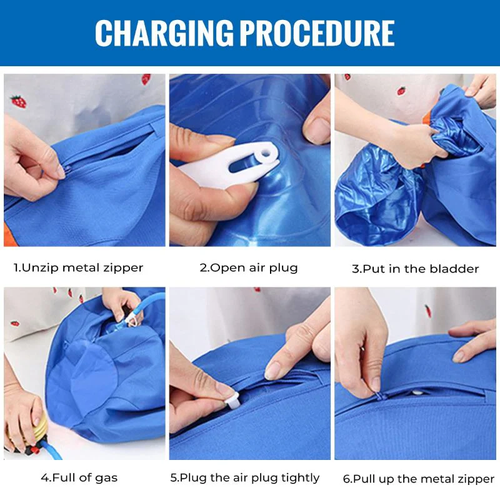 CHARGING PROCEDURE

1.Unzip metal zipper

2.Open air plug

3.Put in the bladder

4.Full of gas

5.Plug the air plug tightly

6.Pull up the metal zipper