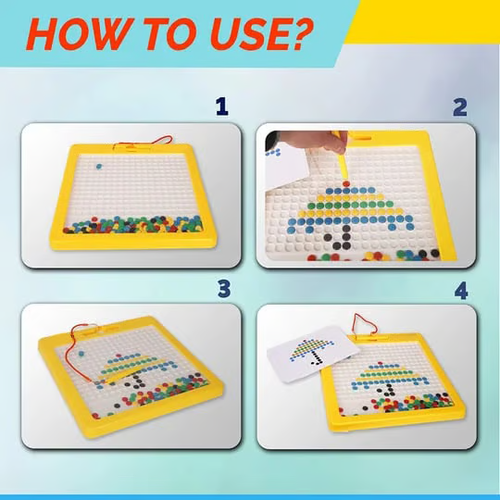 HOW TO USE?

1

2

3

4