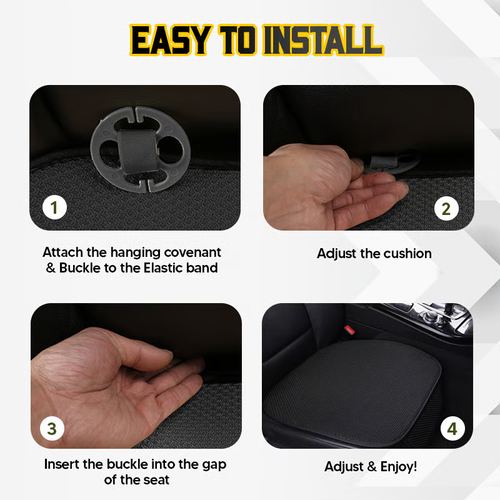 EASY TO INSTALL

1

Attach the hanging covenant & Buckle to the Elastic band

2

Adjust the cushion

3

Insert the buckle into the gap of the seat

4

Adjust & Enjoy!