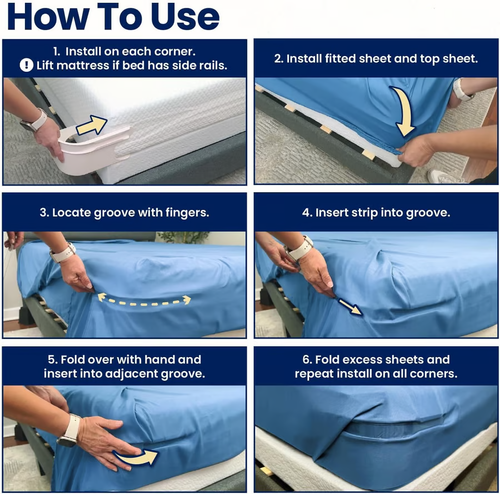 How To Use

1. Install on each corner.
! Lift mattress if bed has side rails.

2. Install fitted sheet and top sheet.

3. Locate groove with fingers.

4. Insert strip into groove.

5. Fold over with hand and insert into adjacent groove.

6. Fold excess sheets and repeat install on all corners.