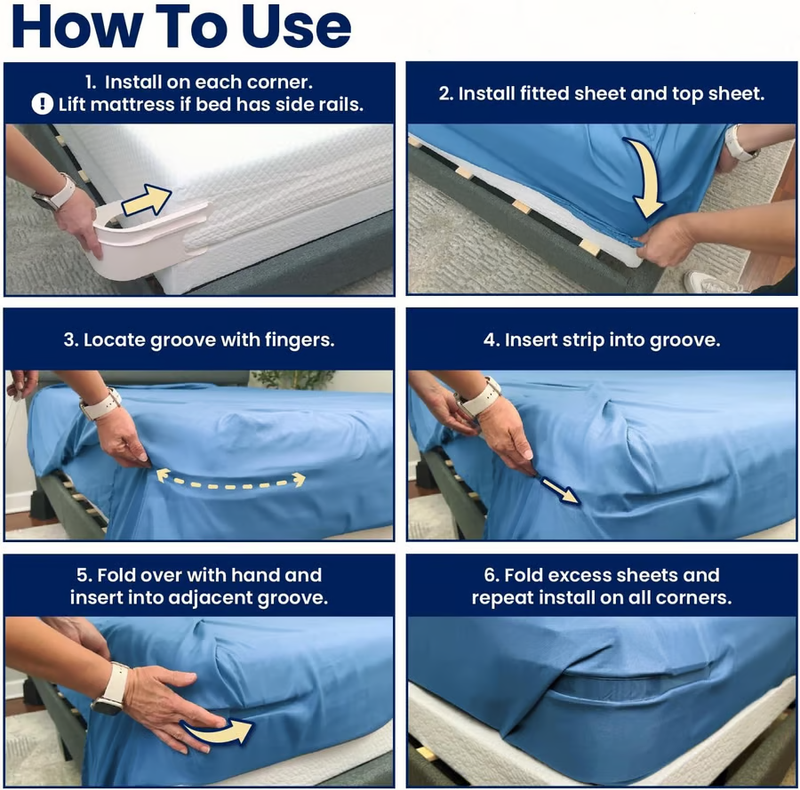 How To Use

1. Install on each corner.
! Lift mattress if bed has side rails.

2. Install fitted sheet and top sheet.

3. Locate groove with fingers.

4. Insert strip into groove.

5. Fold over with hand and insert into adjacent groove.

6. Fold excess sheets and repeat install on all corners.