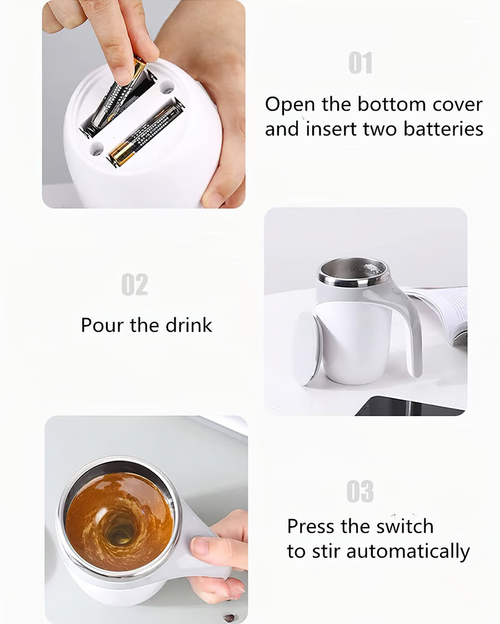 01

Open the bottom cover and insert two batteries

02

Pour the drink

03

Press the switch to stir automatically