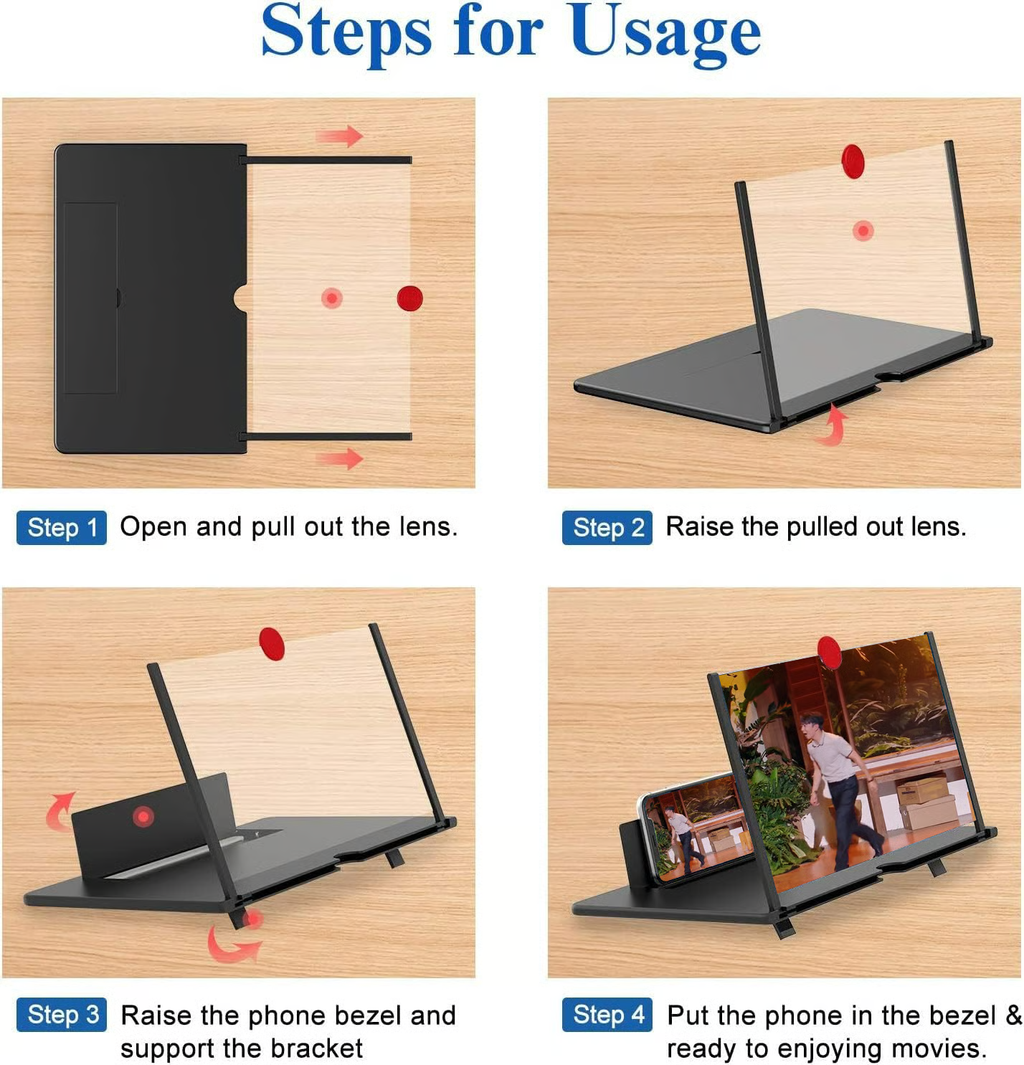 Steps for Usage

Step 1 Open and pull out the lens.

Step 2 Raise the pulled out lens.

Step 3 Raise the phone bezel and support the bracket

Step 4 Put the phone in the bezel & ready to enjoying movies.