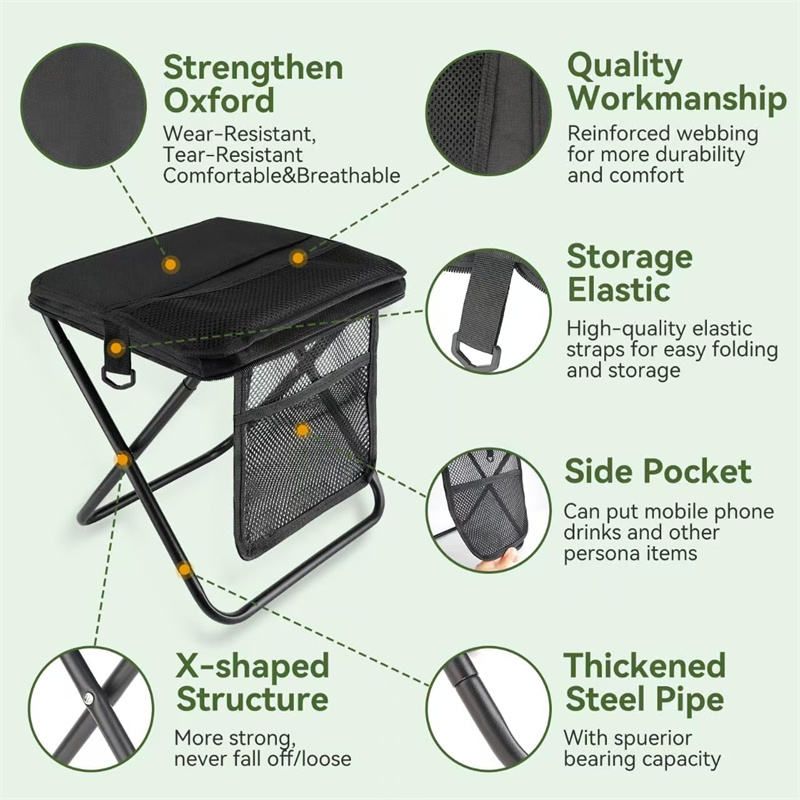 Strengthen Oxford

Wear-Resistant, Tear-Resistant Comfortable&Breathable

Quality Workmanship

Reinforced webbing for more durability and comfort

Storage Elastic

High-quality elastic straps for easy folding and storage

Side Pocket

Can put mobile phone drinks and other persona items

X-shaped Structure

More strong, never fall off/loose

Thickened Steel Pipe

With spuerior bearing capacity