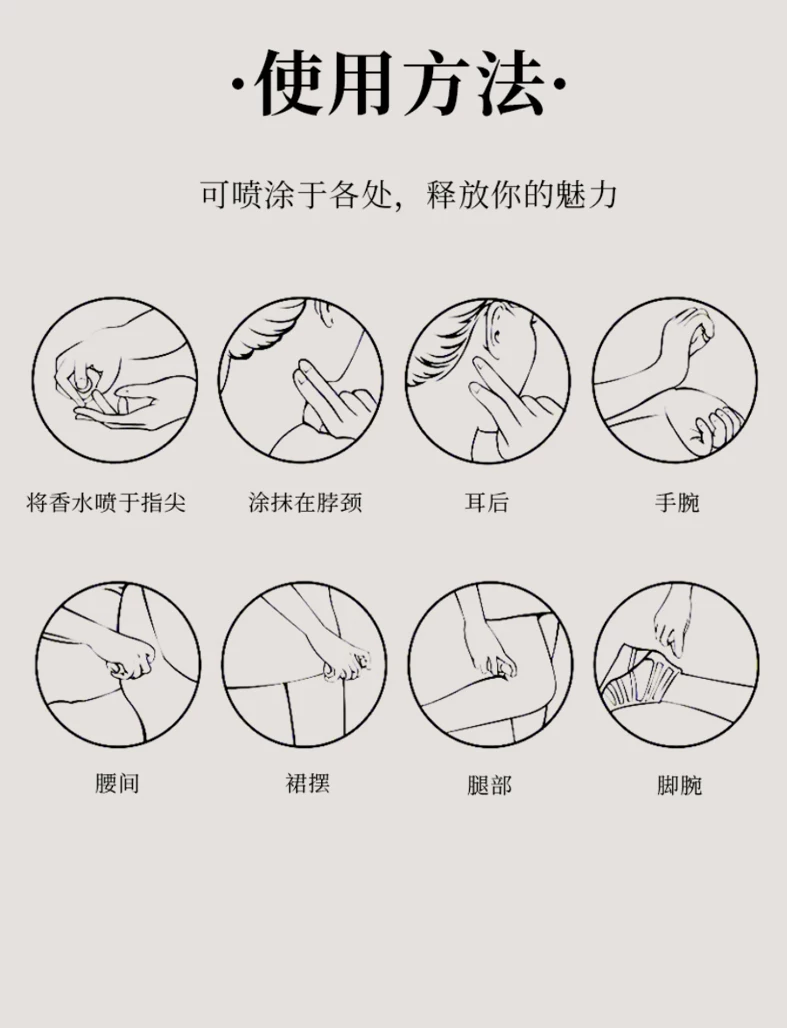 ·使用方法·

可喷涂于各处，释放你的魅力

将香水喷于指尖

涂抹在脖颈

耳后

手腕

腰间

裙摆

腿部

脚腕