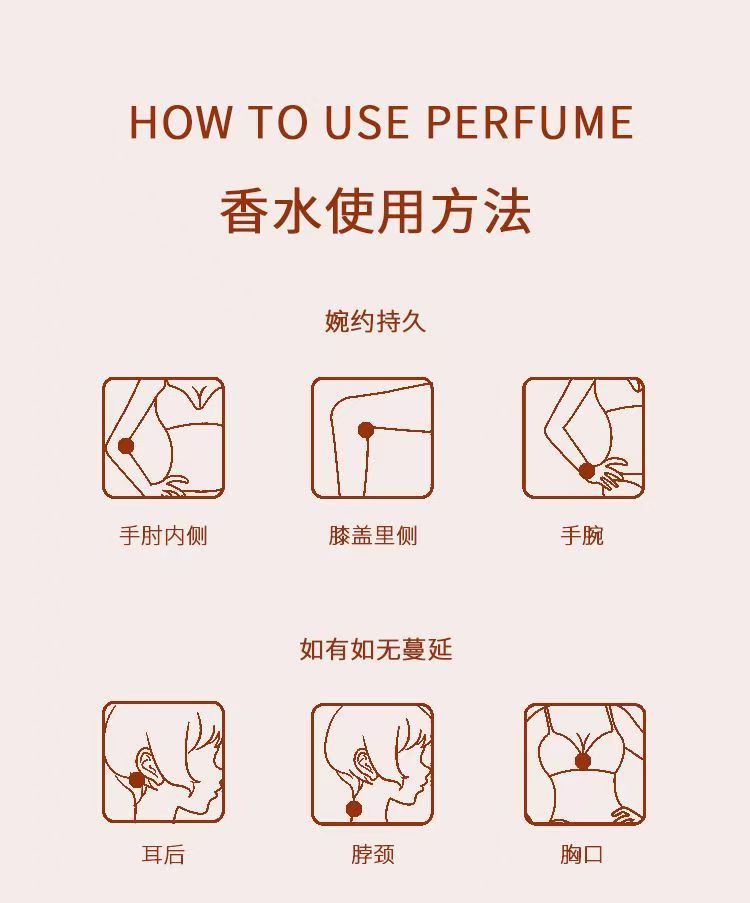 HOW TO USE PERFUME

香水使用方法

婉约持久

手肘内侧

膝盖里侧

手腕

如有如无蔓延

耳后

脖颈

胸口