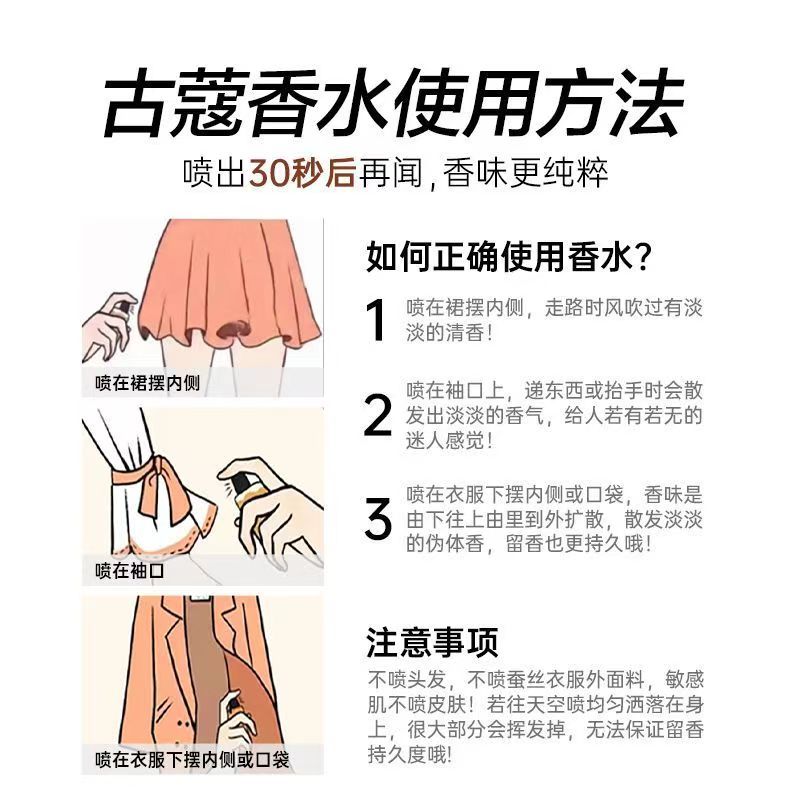 古蔻香水使用方法

喷出30秒后再闻，香味更纯粹

喷在裙摆内侧

喷在袖口

喷在衣服下摆内侧或口袋

如何正确使用香水？

1 喷在裙摆内侧，走路时风吹过有淡淡的清香！

2 喷在袖口上，递东西或抬手时会散发出淡淡的香气，给人若有若无的迷人感觉！

3 喷在衣服下摆内侧或口袋，香味是由下往上由里到外扩散，散发淡淡的伪体香，留香也更持久哦！

注意事项

不喷头发，不喷蚕丝衣服外面料，敏感肌不喷皮肤！若往天空喷均匀洒落在身上，很大部分会挥发掉，无法保证留香持久度哦！