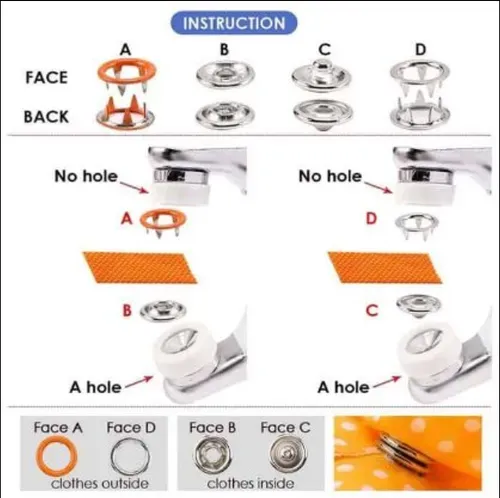 INSTRUCTION

A B C D

FACE

BACK

No hole

A

B

A hole

No hole

D

C

A hole

Face A Face D

clothes outside

Face B Face C

clothes inside