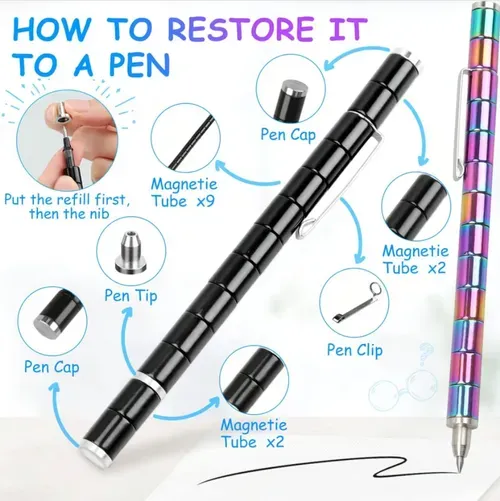 HOW TO RESTORE IT TO A PEN

Put the refill first, then the nib

Magnetie Tube x9

Pen Cap

Magnetie Tube x2

Pen Tip

Pen Clip

Pen Cap

Magnetie Tube x2