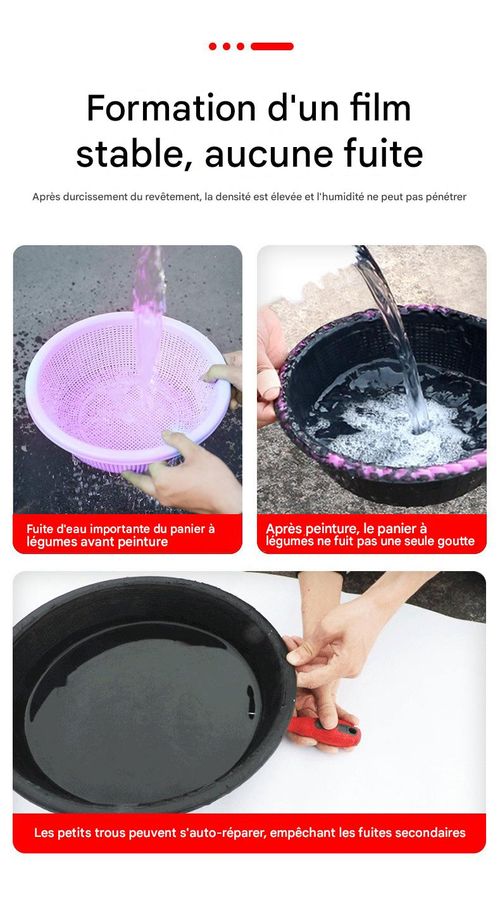 Formation d'un film stable, aucune fuite

Après durcissement du revêtement, la densité est élevée et l'humidité ne peut pas pénétrer

Fuite d'eau importante du panier à légumes avant peinture

Après peinture, le panier à légumes ne fuit pas une seule goutte

Les petits trous peuvent s'auto-réparer, empêchant les fuites secondaires