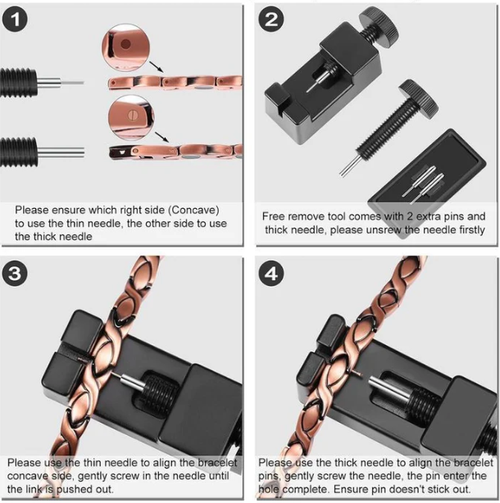 1

Please ensure which right side (Concave) to use the thin needle, the other side to use the thick needle

2

Free remove tool comes with 2 extra pins and thick needle, please unsrew the needle firstly

3

Please use the thin needle to align the bracelet concave side, gently screw in the needle until the link is pushed out.

4

Please use the thick needle to align the bracelet pins, gently screw the needle, the pin enter the hole complete. Ensure pin doesn't stick out.