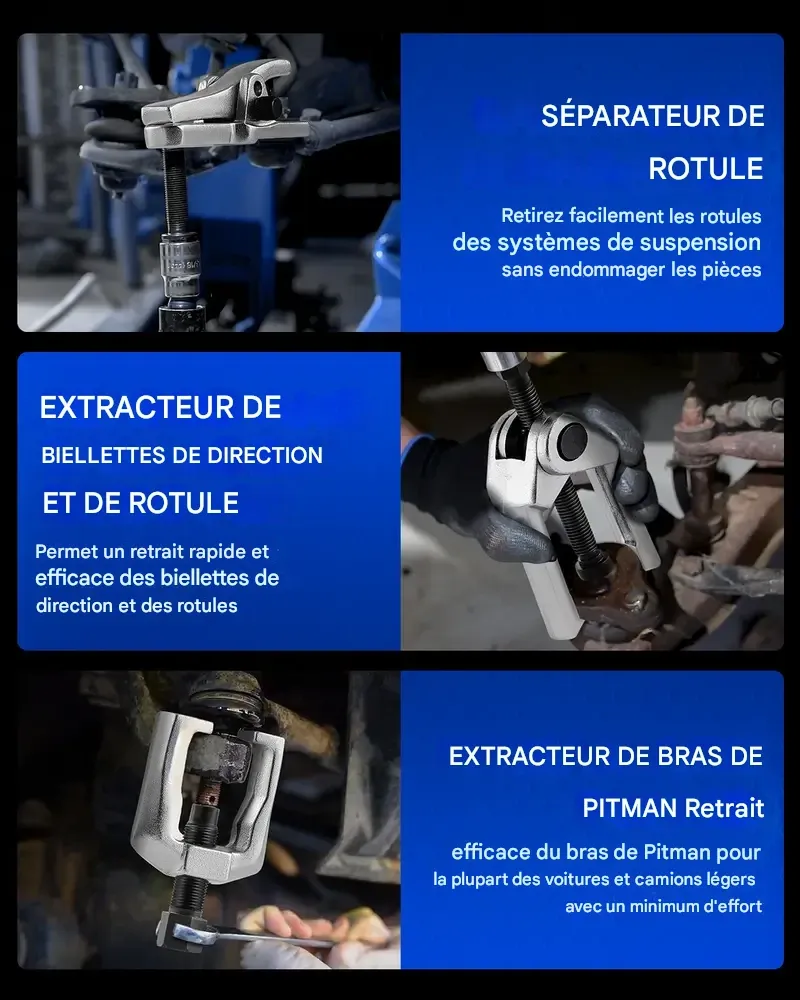 SÉPARATEUR DE ROTULE

Retirez facilement les rotules des systèmes de suspension sans endommager les pièces

EXTRACTEUR DE BIELLETTES DE DIRECTION ET DE ROTULE

Permet un retrait rapide et efficace des biellettes de direction et des rotules

EXTRACTEUR DE BRAS DE PITMAN Retrait

efficace du bras de Pitman pour la plupart des voitures et camions légers avec un minimum d'effort