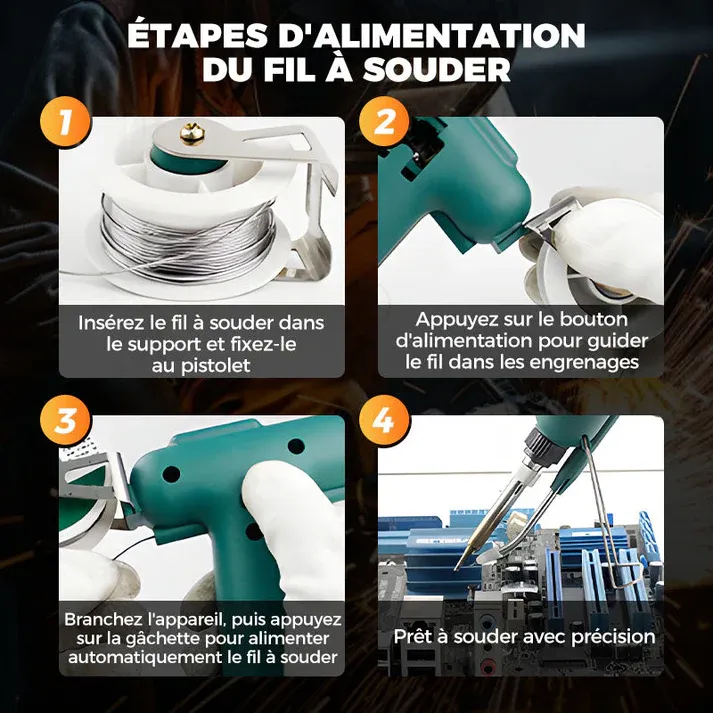 ÉTAPES D'ALIMENTATION DU FIL À SOUDER

1

Insérez le fil à souder dans le support et fixez-le au pistolet

2

Appuyez sur le bouton d'alimentation pour guider le fil dans les engrenages

3

Branchez l'appareil, puis appuyez sur la gâchette pour alimenter automatiquement le fil à souder

4

Prêt à souder avec précision