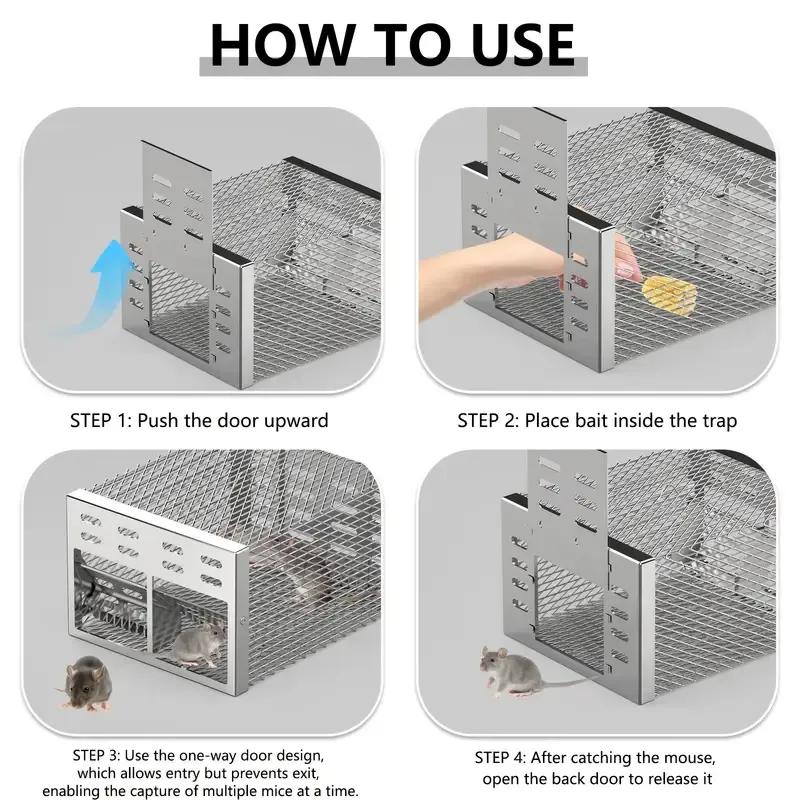 HOW TO USE

STEP 1: Push the door upward

STEP 2: Place bait inside the trap

STEP 3: Use the one-way door design, which allows entry but prevents exit, enabling the capture of multiple mice at a time.

STEP 4: After catching the mouse, open the back door to release it