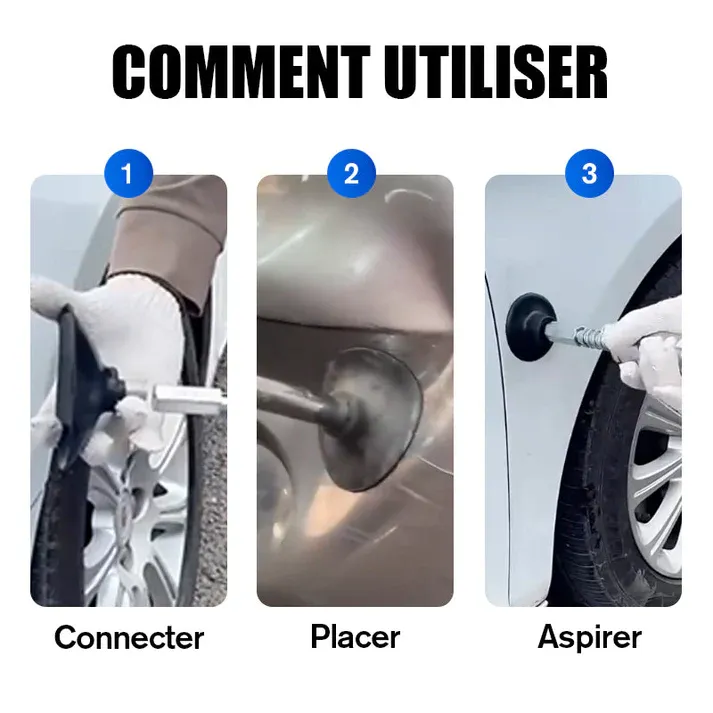 COMMENT UTILISER

1

Connecter

2

Placer

3

Aspirer