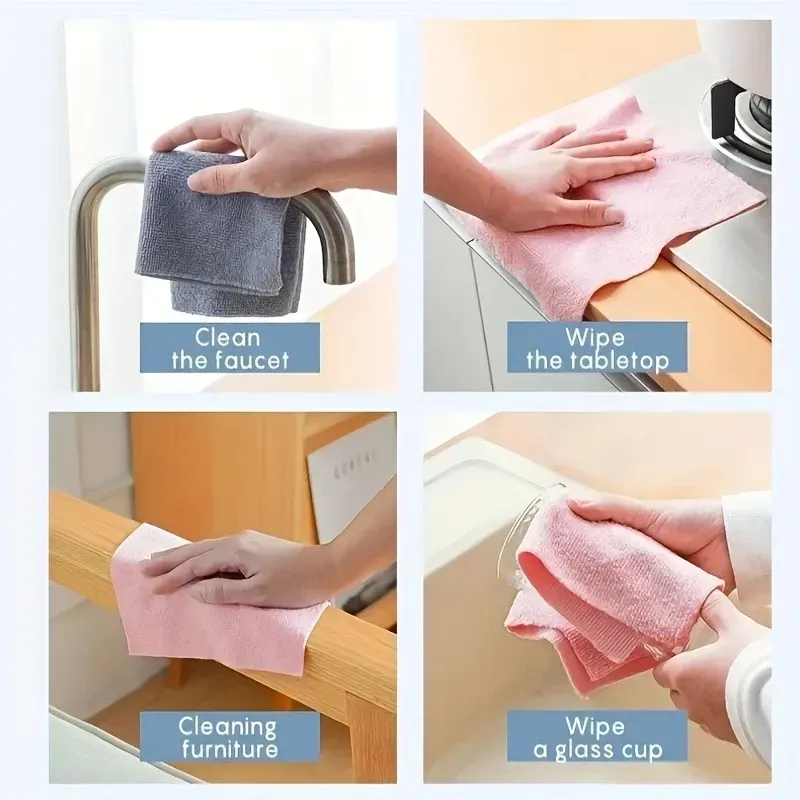 Clean the faucet

Wipe the tabletop

Cleaning furniture

Wipe a glass cup