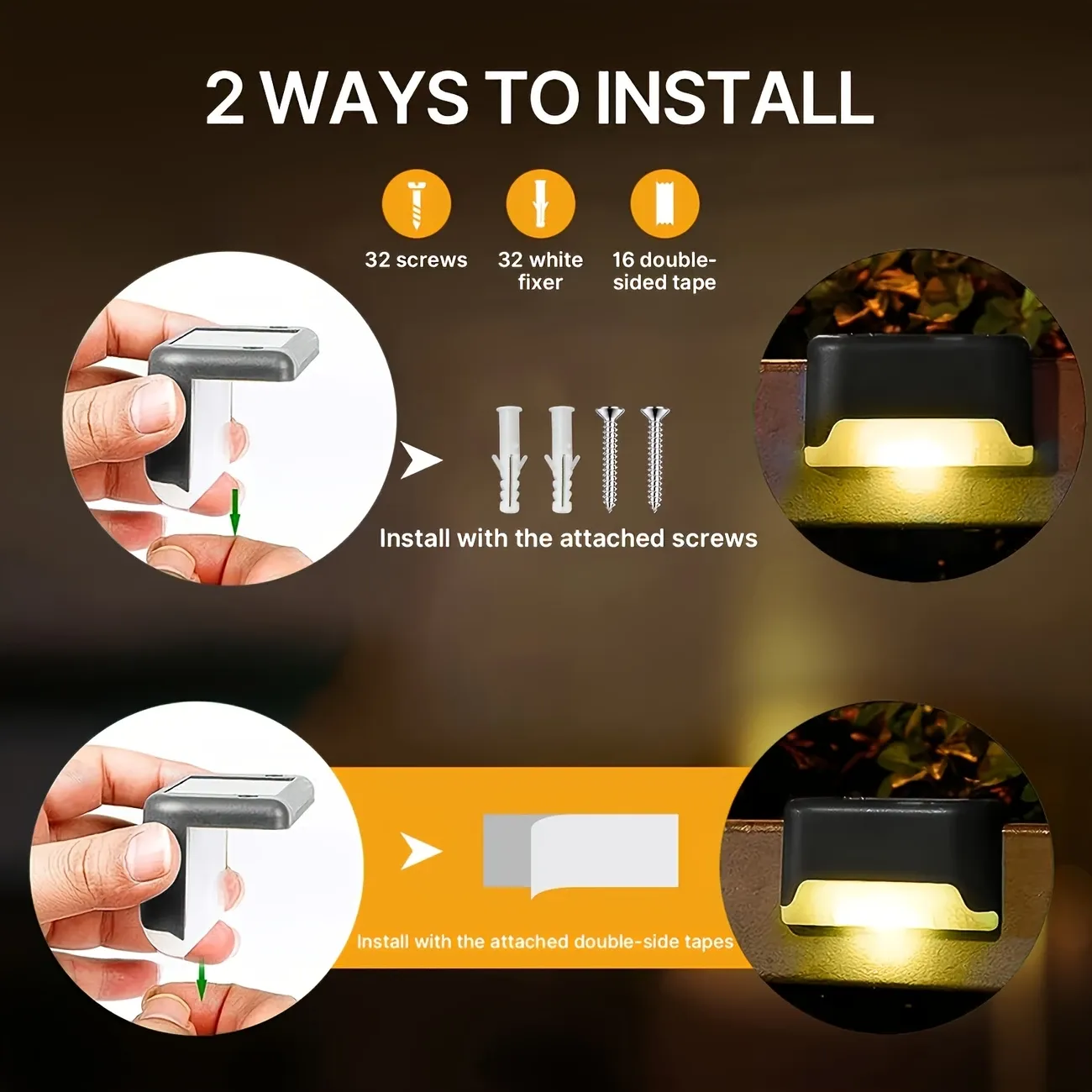 2 WAYS TO INSTALL

32 screws

32 white fixer

16 double-sided tape

Install with the attached screws

Install with the attached double-side tapes