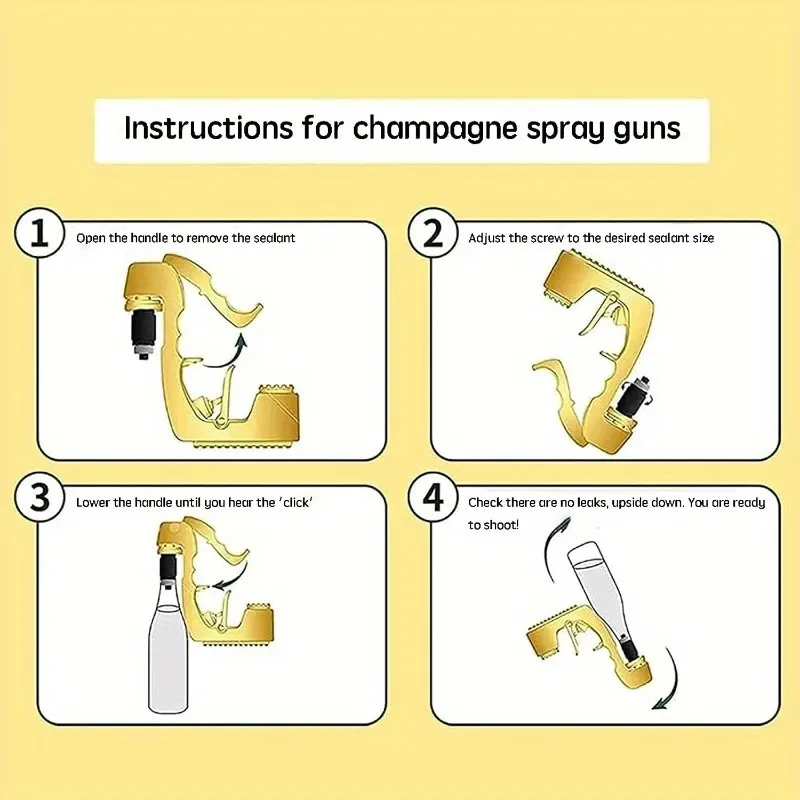 Instructions for champagne spray guns

1 Open the handle to remove the sealant

2 Adjust the screw to the desired sealant size

3 Lower the handle until you hear the 'click'

4 Check there are no leaks, upside down. You are ready to shoot!