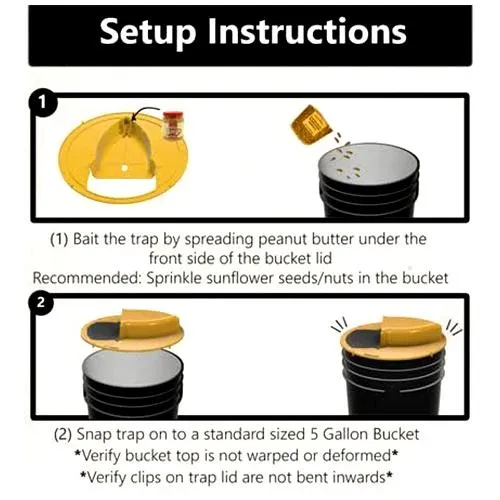 Setup Instructions

1

(1) Bait the trap by spreading peanut butter under the front side of the bucket lid
Recommended: Sprinkle sunflower seeds/nuts in the bucket

2

(2) Snap trap on to a standard sized 5 Gallon Bucket
*Verify bucket top is not warped or deformed*
*Verify clips on trap lid are not bent inwards*