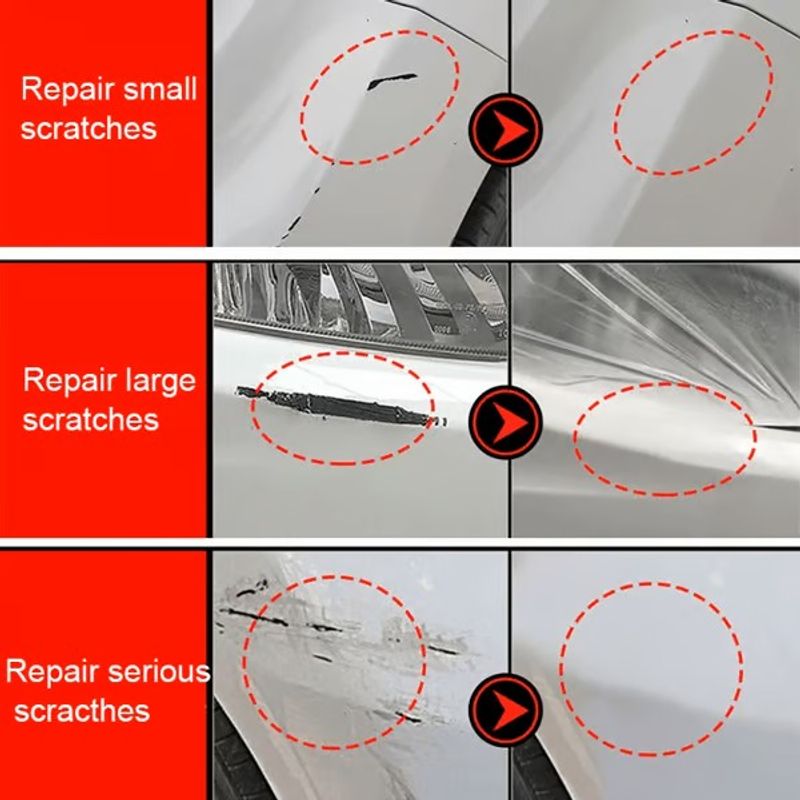 Repair small scratches

Repair large scratches

Repair serious scracthes