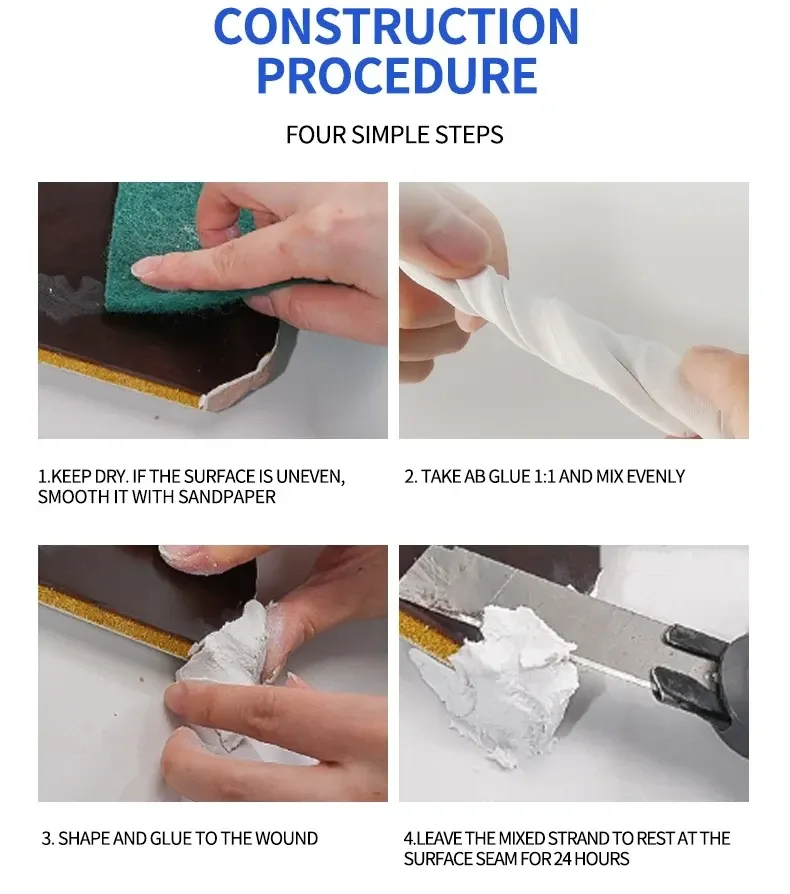 CONSTRUCTION PROCEDURE

FOUR SIMPLE STEPS

1.KEEP DRY. IF THE SURFACE IS UNEVEN, SMOOTH IT WITH SANDPAPER

2. TAKE AB GLUE 1:1 AND MIX EVENLY

3. SHAPE AND GLUE TO THE WOUND

4.LEAVE THE MIXED STRAND TO REST AT THE SURFACE SEAM FOR 24 HOURS