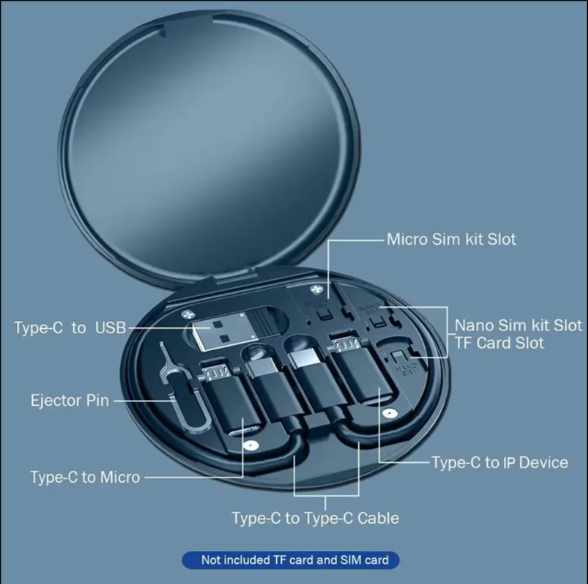 Micro Sim kit Slot

Type-C to USB

Nano Sim kit Slot
TF Card Slot

Ejector Pin

Type-C to IP Device

Type-C to Micro

Type-C to Type-C Cable

Not included TF card and SIM card