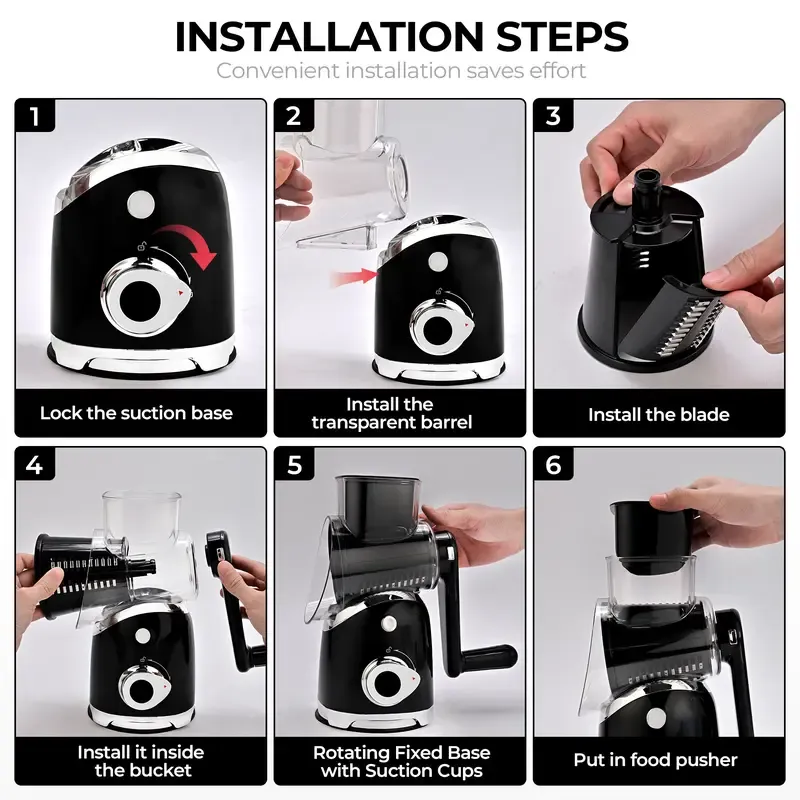 INSTALLATION STEPS
Convenient installation saves effort

1
Lock the suction base

2
Install the transparent barrel

3
Install the blade

4
Install it inside the bucket

5
Rotating Fixed Base with Suction Cups

6
Put in food pusher