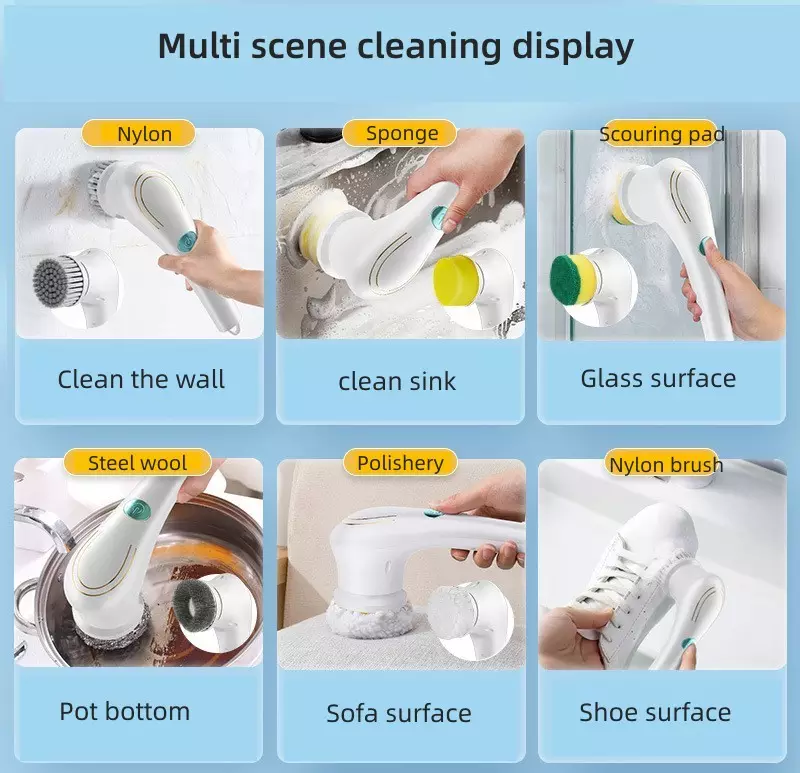 Multi scene cleaning display

Nylon

Clean the wall

Sponge

clean sink

Scouring pad

Glass surface

Steel wool

Pot bottom

Polishery

Sofa surface

Nylon brush

Shoe surface