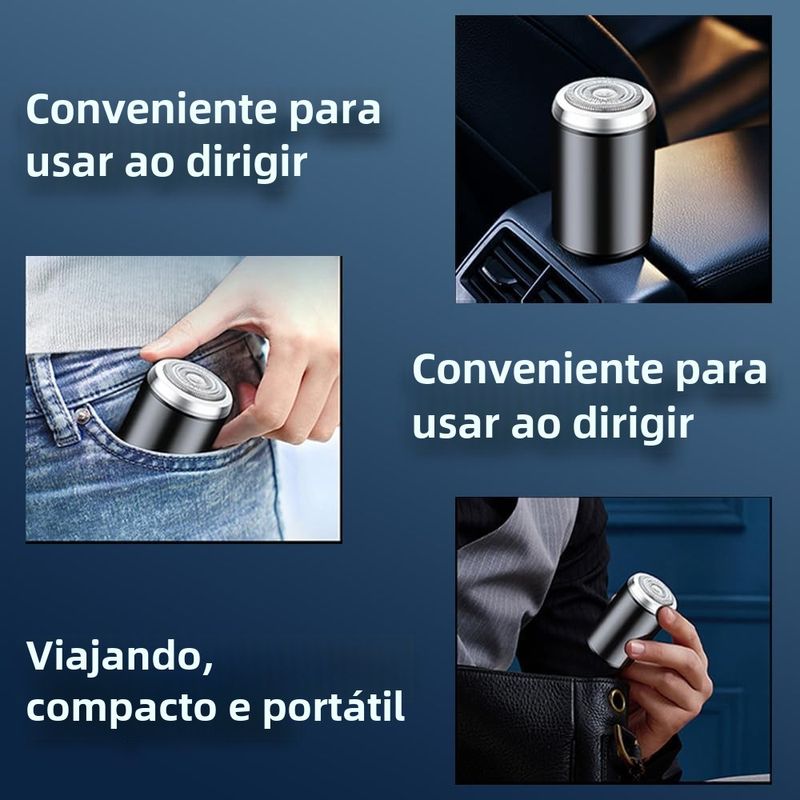 Conveniente para usar ao dirigir

Conveniente para usar ao dirigir

Viajando, compacto e portátil