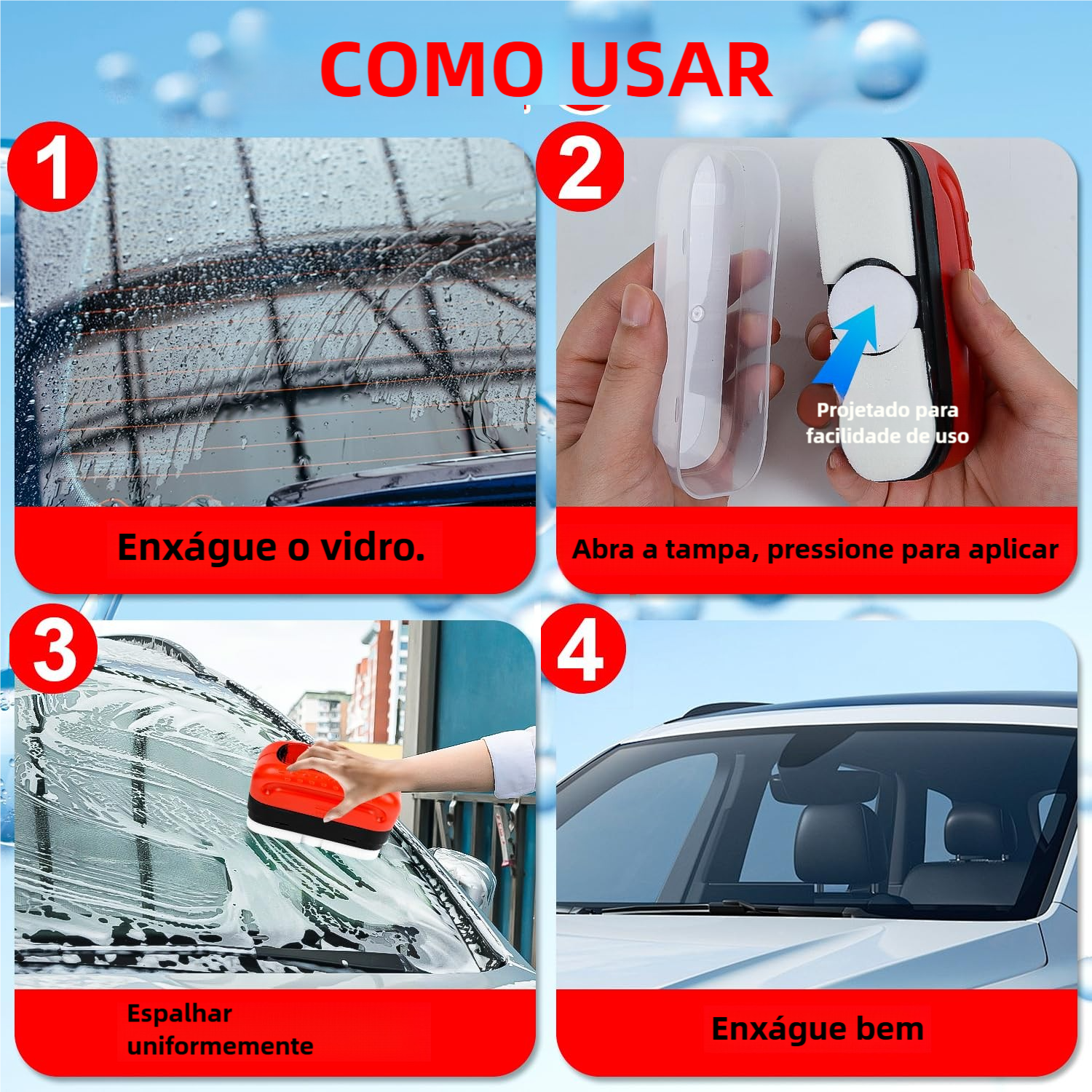 COMO USAR

1

Enxágue o vidro.

2

Projetado para facilidade de uso

Abra a tampa, pressione para aplicar

3

Espalhar uniformemente

4

Enxágue bem