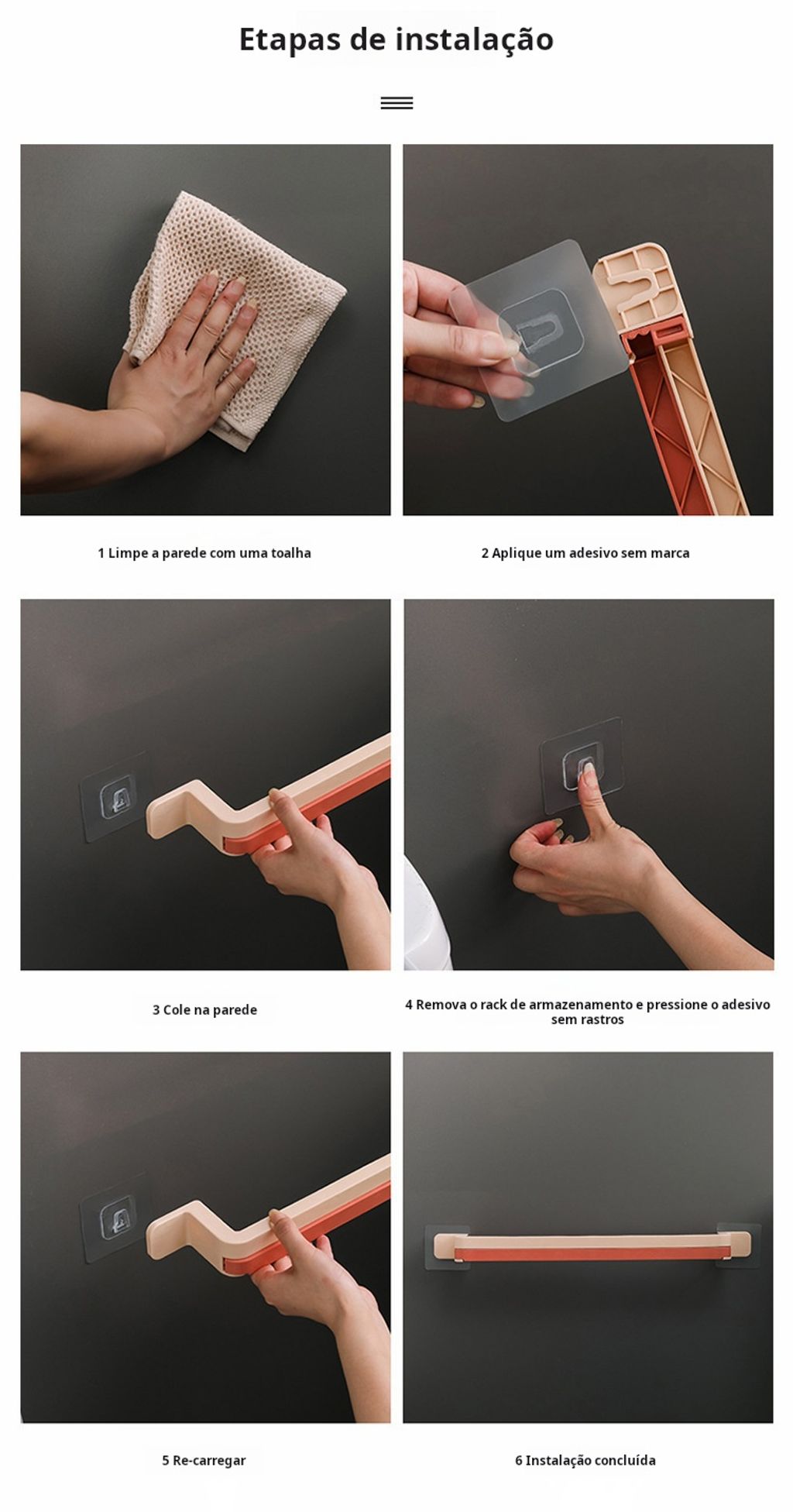 Etapas de instalação

1 Limpe a parede com uma toalha

2 Aplique um adesivo sem marca

3 Cole na parede

4 Remova o rack de armazenamento e pressione o adesivo sem rastros

5 Re-carregar

6 Instalação concluída