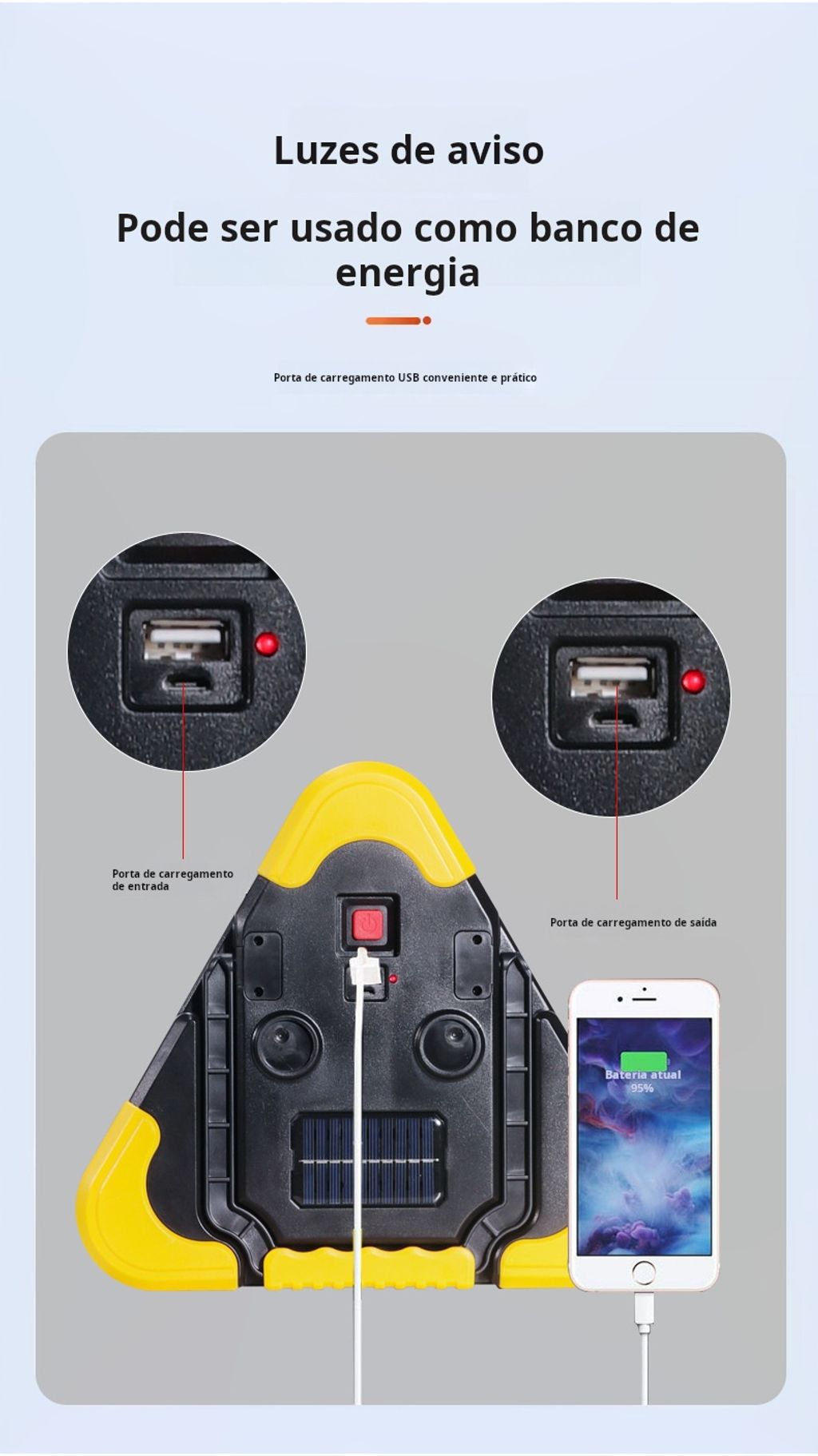 Luzes de aviso

Pode ser usado como banco de energia

Porta de carregamento USB conveniente e prático

Porta de carregamento de entrada

Porta de carregamento de saída

Bateria atual
95%