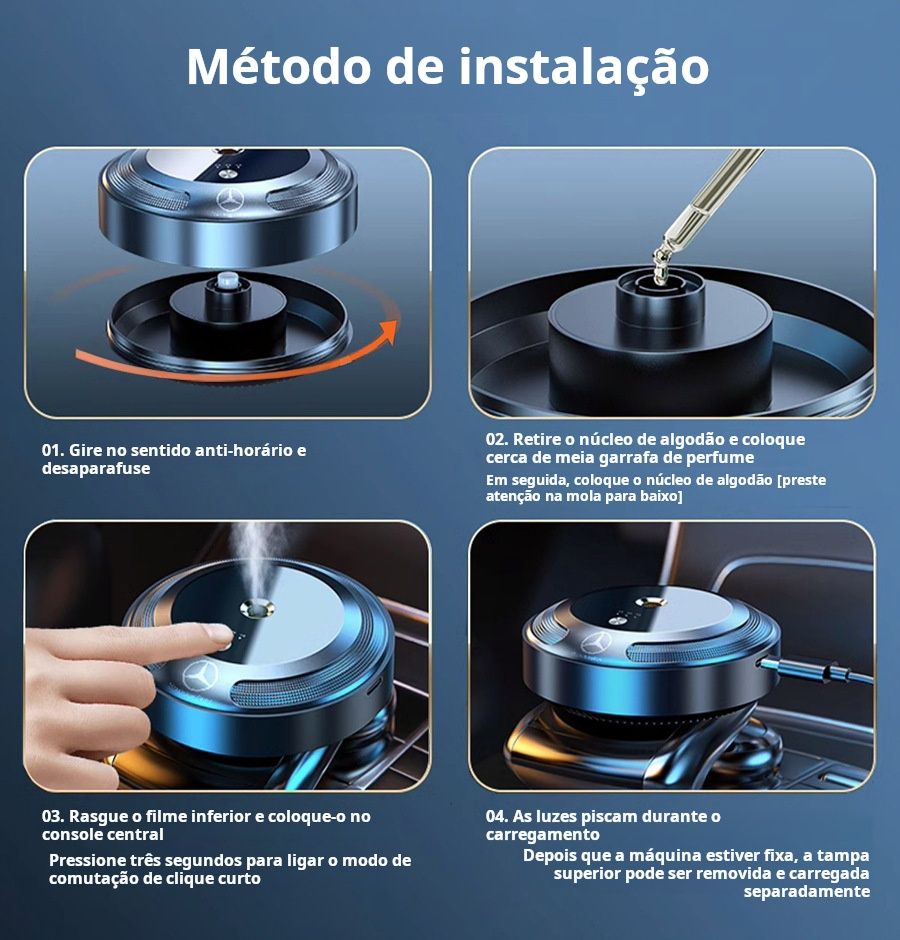 Método de instalação

01. Gire no sentido anti-horário e desaparafuse

02. Retire o núcleo de algodão e coloque cerca de meia garrafa de perfume

Em seguida, coloque o núcleo de algodão [preste atenção na mola para baixo]

03. Rasgue o filme inferior e coloque-o no console central

Pressione três segundos para ligar o modo de comutação de clique curto

04. As luzes piscam durante o carregamento

Depois que a máquina estiver fixa, a tampa superior pode ser removida e carregada separadamente