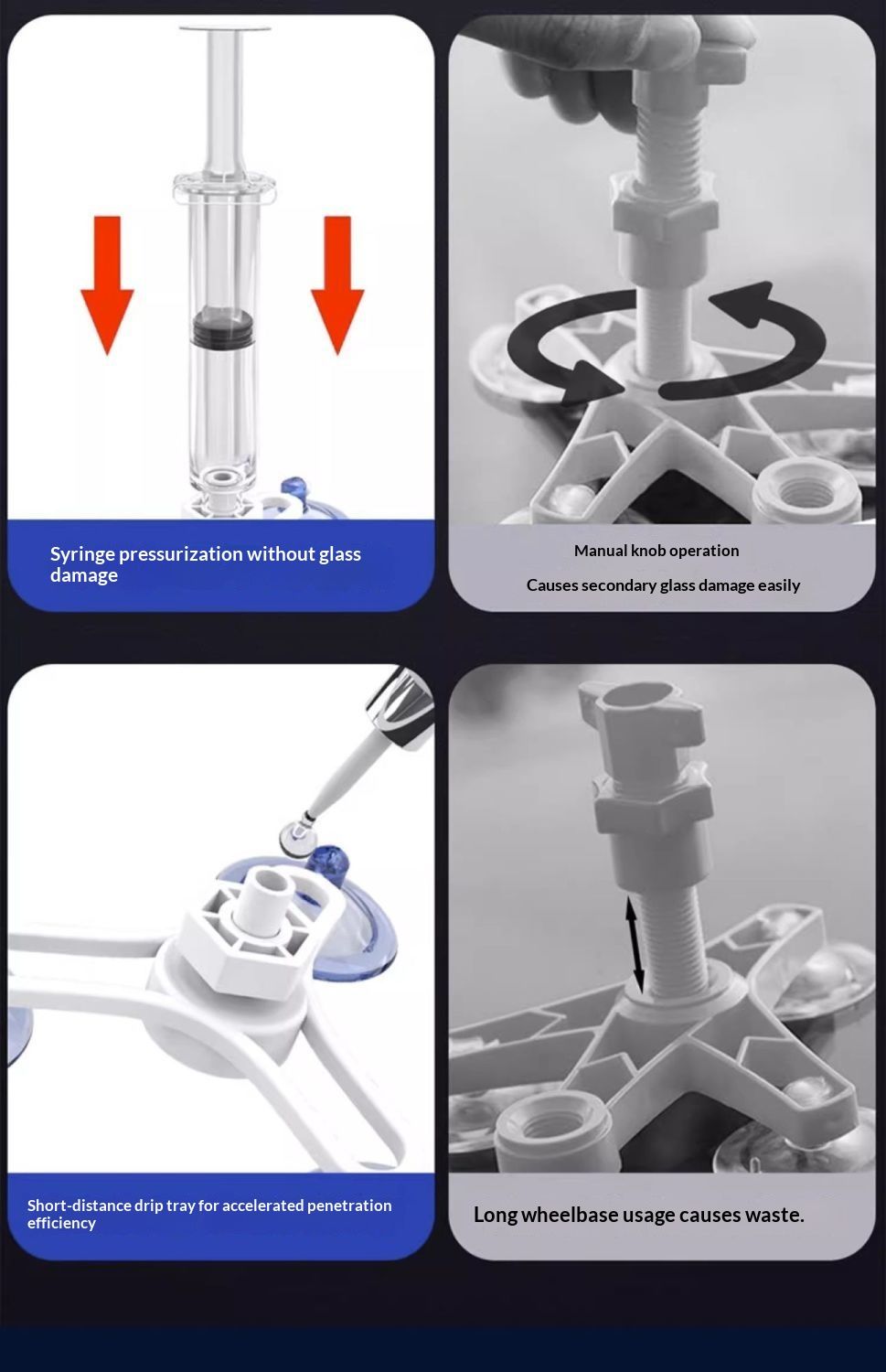 Syringe pressurization without glass damage

Manual knob operation

Causes secondary glass damage easily

Short-distance drip tray for accelerated penetration efficiency

Long wheelbase usage causes waste.