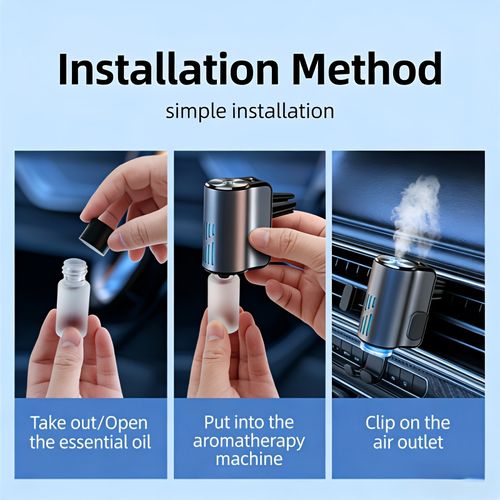 Installation Method

simple installation

Take out/Open the essential oil

Put into the aromatherapy machine

Clip on the air outlet