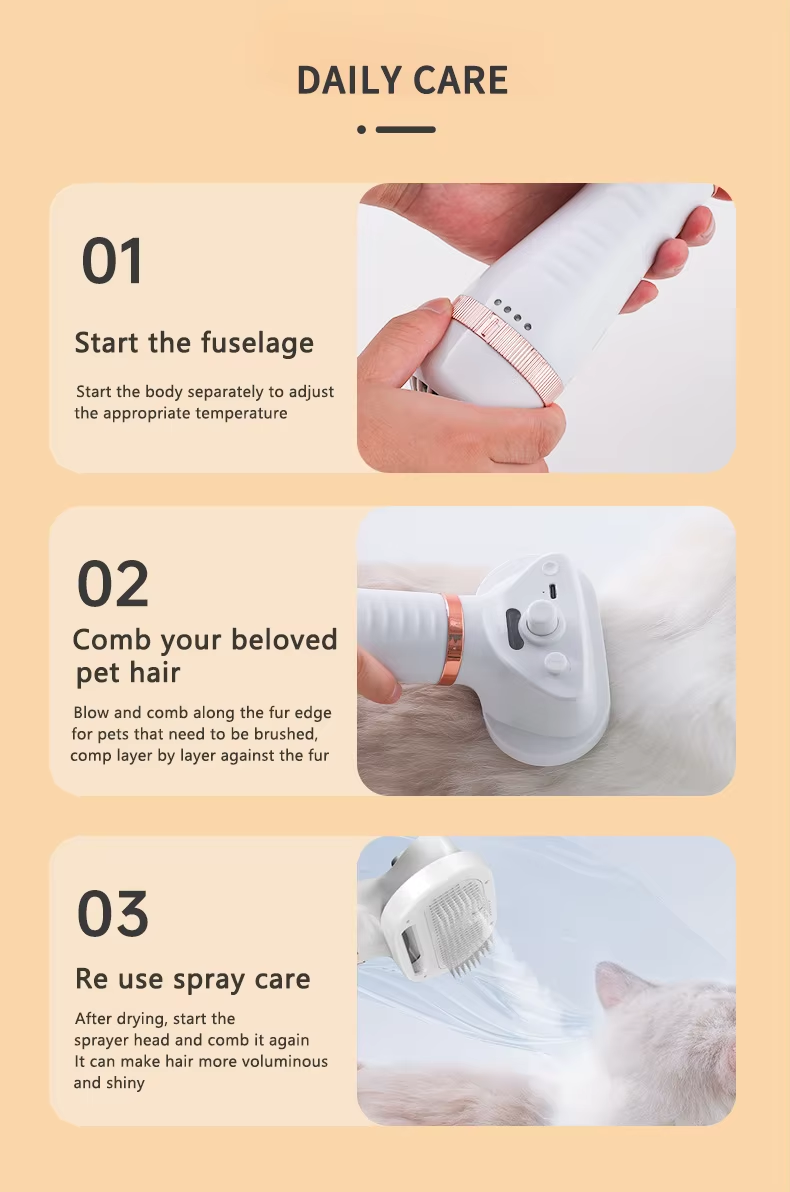 DAILY CARE

01

Start the fuselage

Start the body separately to adjust the appropriate temperature

02

Comb your beloved pet hair

Blow and comb along the fur edge for pets that need to be brushed, comp layer by layer against the fur

03

Re use spray care

After drying, start the sprayer head and comb it again
It can make hair more voluminous and shiny