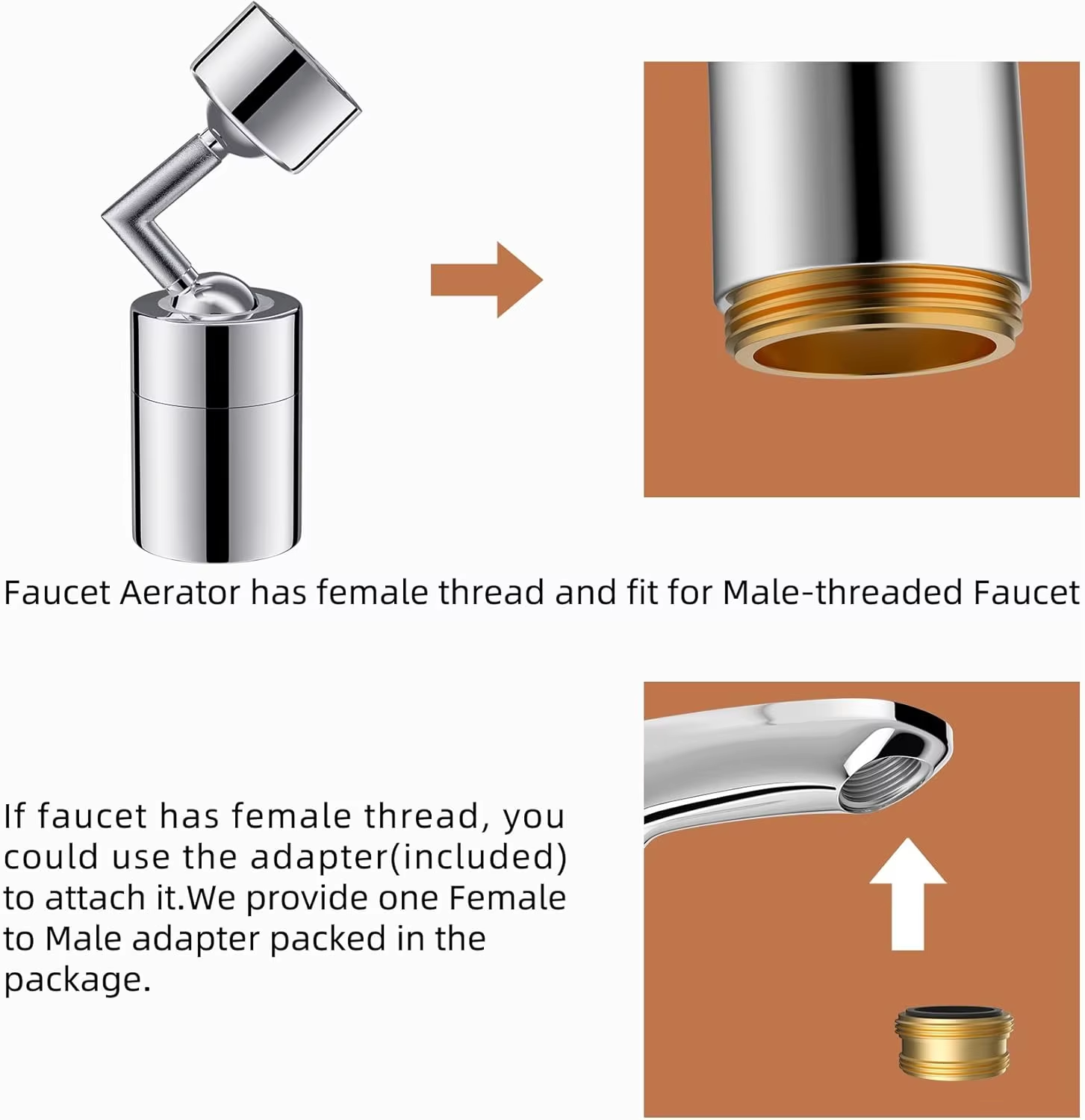 Faucet Aerator has female thread and fit for Male-threaded Faucet

If faucet has female thread, you could use the adapter(included) to attach it.We provide one Female to Male adapter packed in the package.