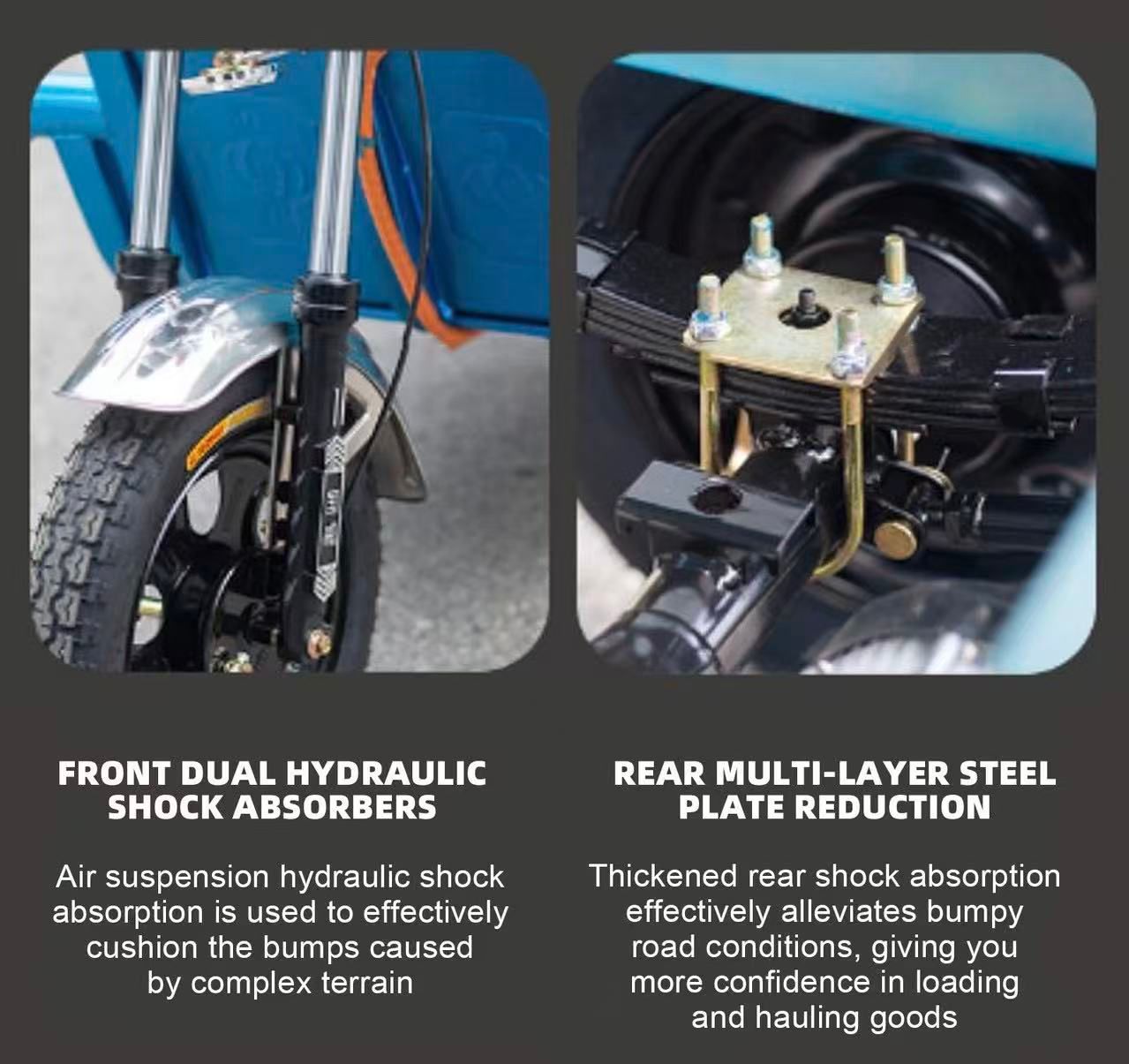 FRONT DUAL HYDRAULIC SHOCK ABSORBERS

Air suspension hydraulic shock absorption is used to effectively cushion the bumps caused by complex terrain

REAR MULTI-LAYER STEEL PLATE REDUCTION

Thickened rear shock absorption effectively alleviates bumpy road conditions, giving you more confidence in loading and hauling goods