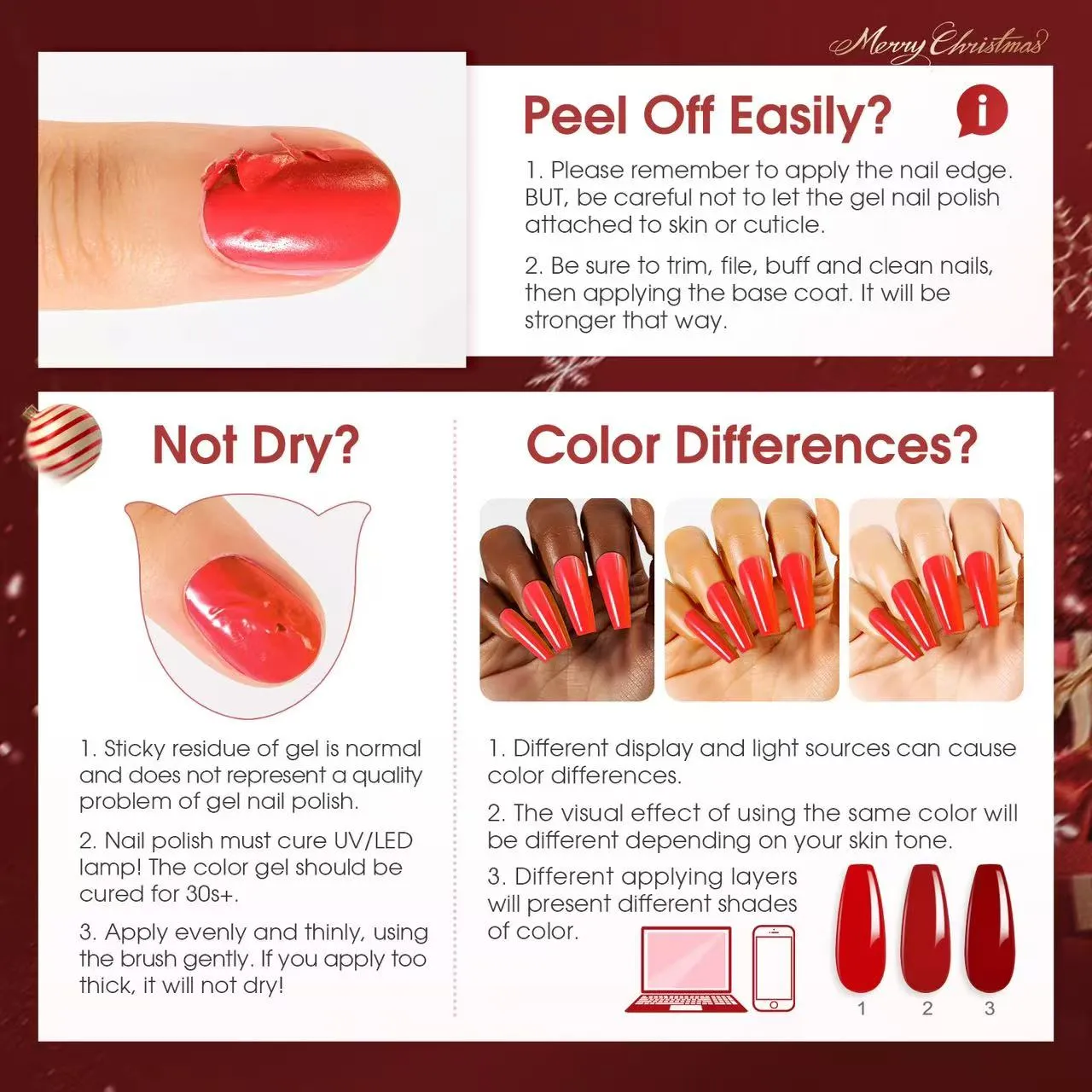 Merry Christmas

Peel Off Easily?

i

1. Please remember to apply the nail edge. BUT, be careful not to let the gel nail polish attached to skin or cuticle.

2. Be sure to trim, file, buff and clean nails, then applying the base coat. It will be stronger that way.

Not Dry?

1. Sticky residue of gel is normal and does not represent a quality problem of gel nail polish.

2. Nail polish must cure UV/LED lamp! The color gel should be cured for 30s+.

3. Apply evenly and thinly, using the brush gently. If you apply too thick, it will not dry!

Color Differences?

1. Different display and light sources can cause color differences.

2. The visual effect of using the same color will be different depending on your skin tone.

3. Different applying layers will present different shades of color.

1 2 3