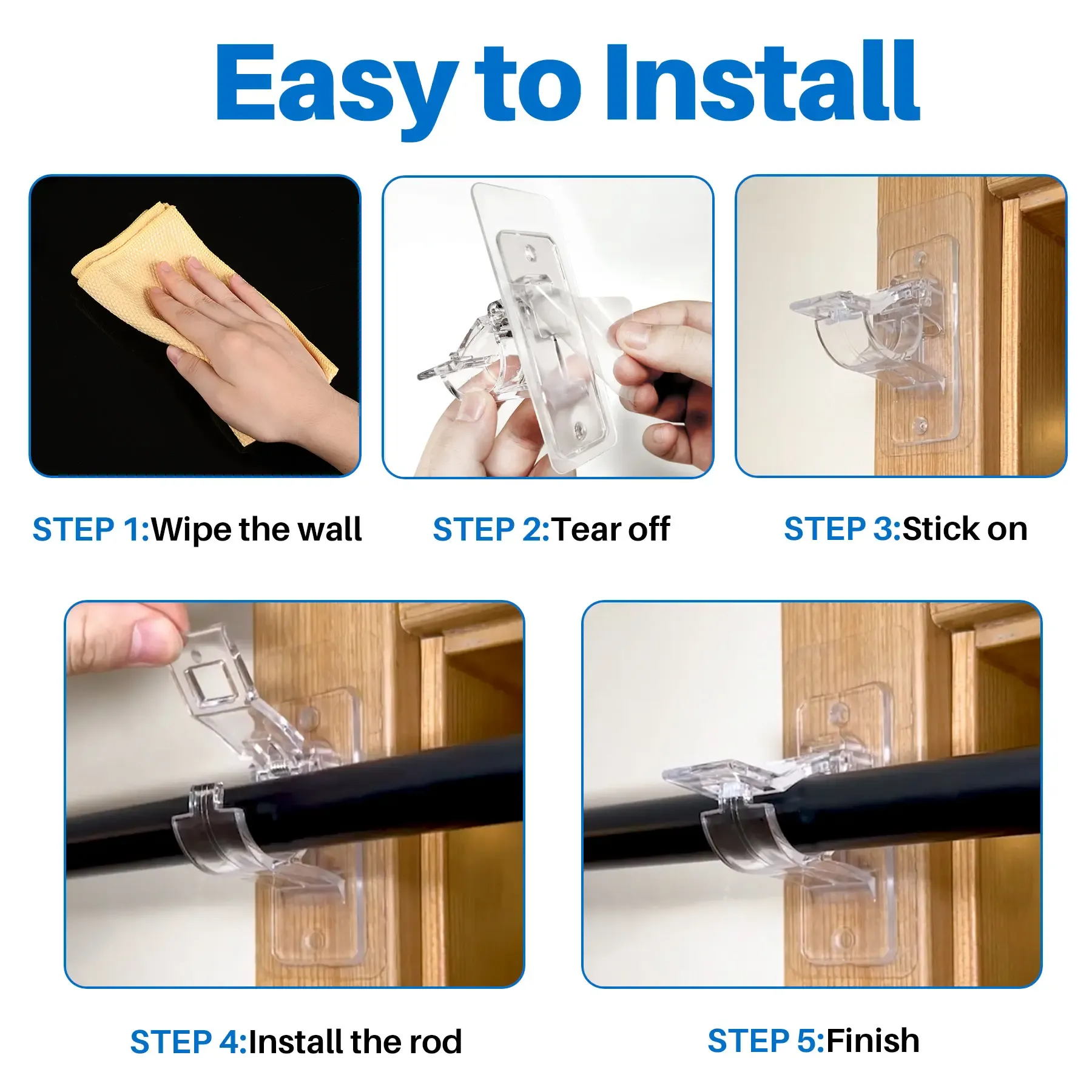 Easy to Install

STEP 1:Wipe the wall

STEP 2:Tear off

STEP 3:Stick on

STEP 4:Install the rod

STEP 5:Finish