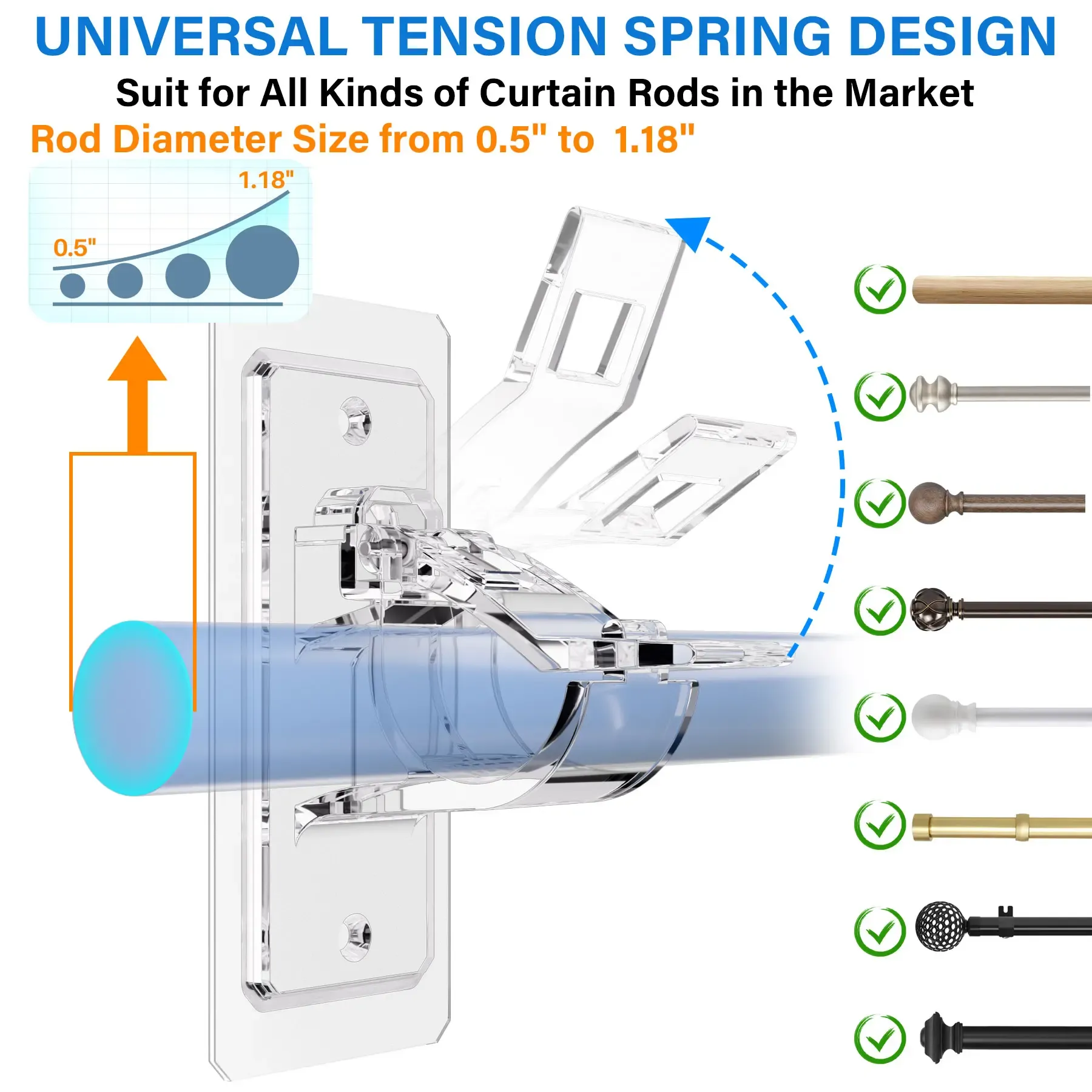 UNIVERSAL TENSION SPRING DESIGN

Suit for All Kinds of Curtain Rods in the Market

Rod Diameter Size from 0.5" to 1.18"

1.18"

0.5"