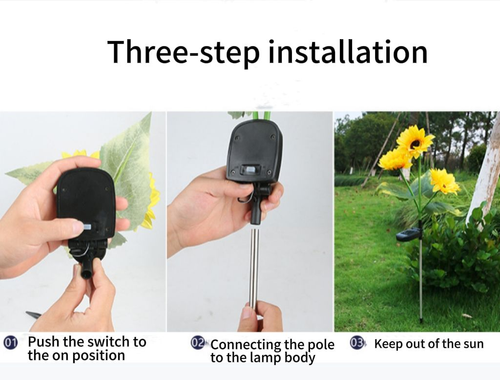 Three-step installation

01 Push the switch to the on position

02 Connecting the pole to the lamp body

03 Keep out of the sun