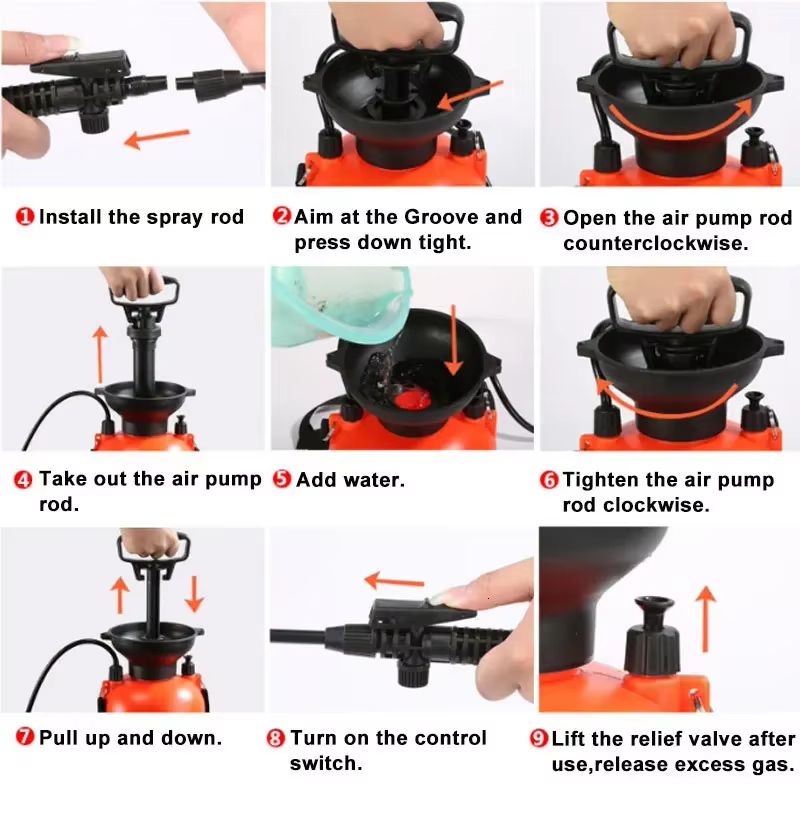 ❶ Install the spray rod

❷ Aim at the Groove and press down tight.

❸ Open the air pump rod counterclockwise.

❹ Take out the air pump rod.

❺ Add water.

❻ Tighten the air pump rod clockwise.

❼ Pull up and down.

❽ Turn on the control switch.

❾ Lift the relief valve after use,release excess gas.