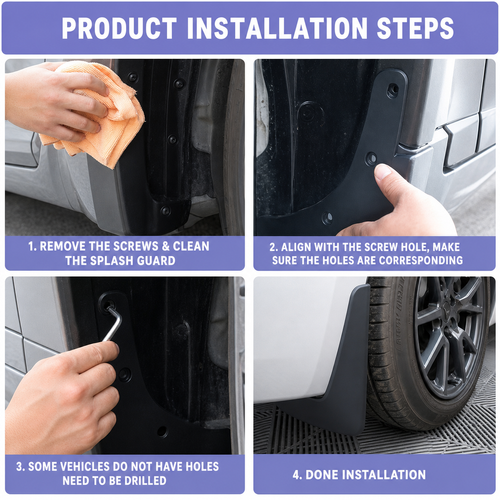 PRODUCT INSTALLATION STEPS

1. REMOVE THE SCREWS & CLEAN THE SPLASH GUARD

2. ALIGN WITH THE SCREW HOLE, MAKE SURE THE HOLES ARE CORRESPONDING

3. SOME VEHICLES DO NOT HAVE HOLES NEED TO BE DRILLED

4. DONE INSTALLATION