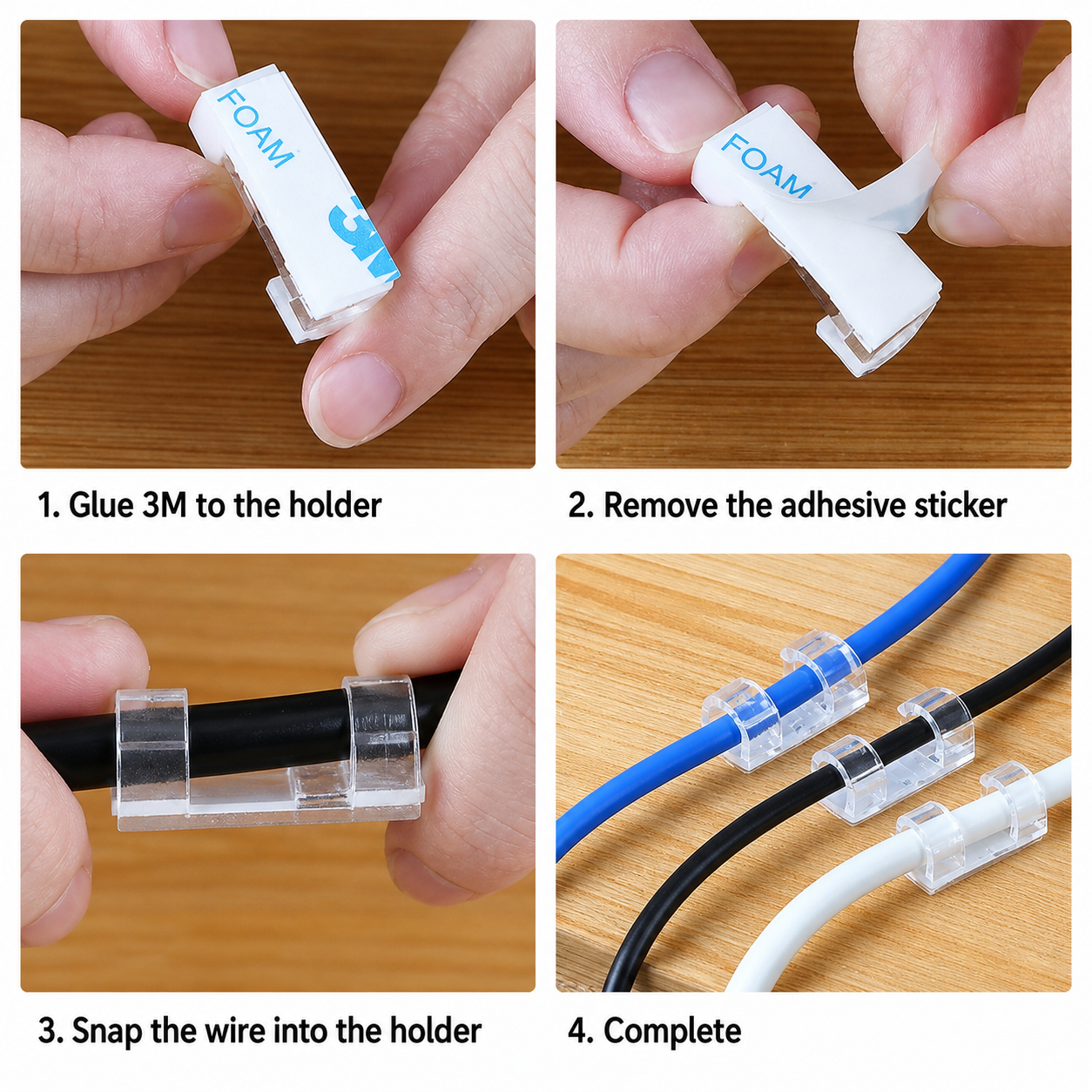 FOAM

3M

1. Glue 3M to the holder

FOAM

2. Remove the adhesive sticker

3. Snap the wire into the holder

4. Complete