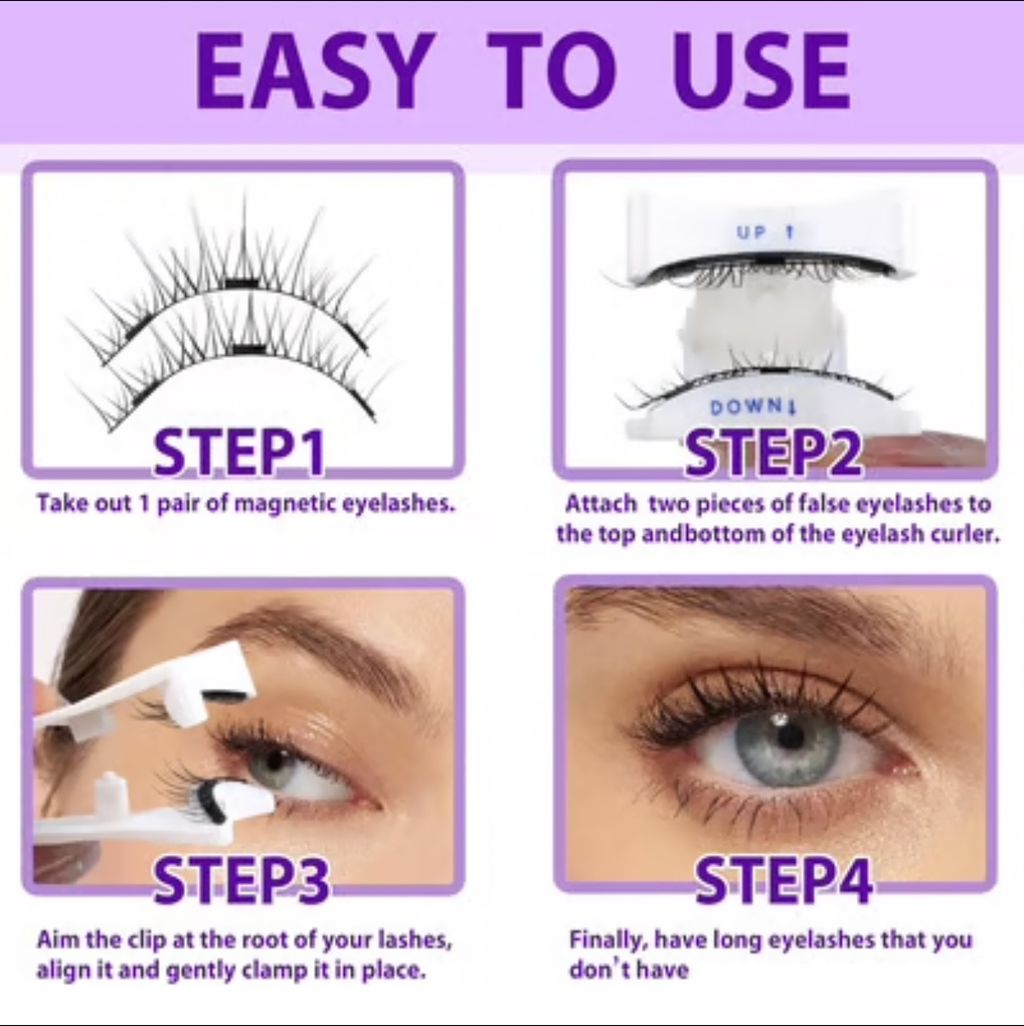 EASY TO USE

STEP1
Take out 1 pair of magnetic eyelashes.

UP ↑
DOWN↓
STEP2
Attach two pieces of false eyelashes to the top andbottom of the eyelash curler.

STEP3
Aim the clip at the root of your lashes, align it and gently clamp it in place.

STEP4
Finally, have long eyelashes that you don't have